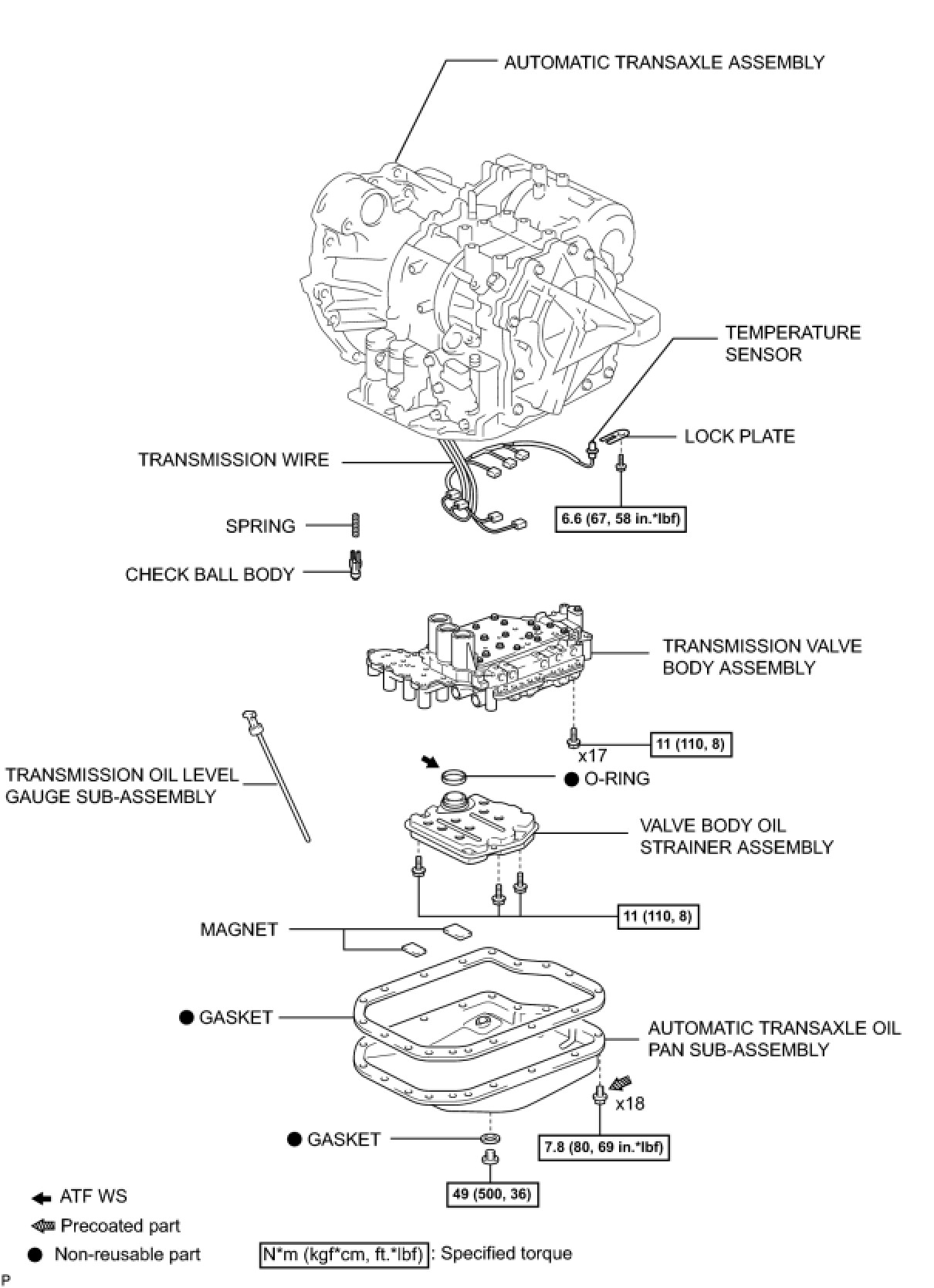 AUTOMATIC TRANSAXLE ASSEMBLY

TEMPERATURE SENSOR

LOCK PLATE

TRANSMISSION WIRE

6.6 (67, 58 in.*lbf)

SPRING

CHECK BALL BODY

TRANSMISSION VALVE BODY ASSEMBLY

x17

11 (110, 8)

TRANSMISSION OIL LEVEL GAUGE SUB-ASSEMBLY

● O-RING

VALVE BODY OIL STRAINER ASSEMBLY

11 (110, 8)

MAGNET

● GASKET

AUTOMATIC TRANSAXLE OIL PAN SUB-ASSEMBLY

x18

● GASKET

7.8 (80, 69 in.*lbf)

49 (500, 36)

ATF WS

Precoated part

● Non-reusable part

N*m (kgf*cm, ft.*lbf) : Specified torque

P