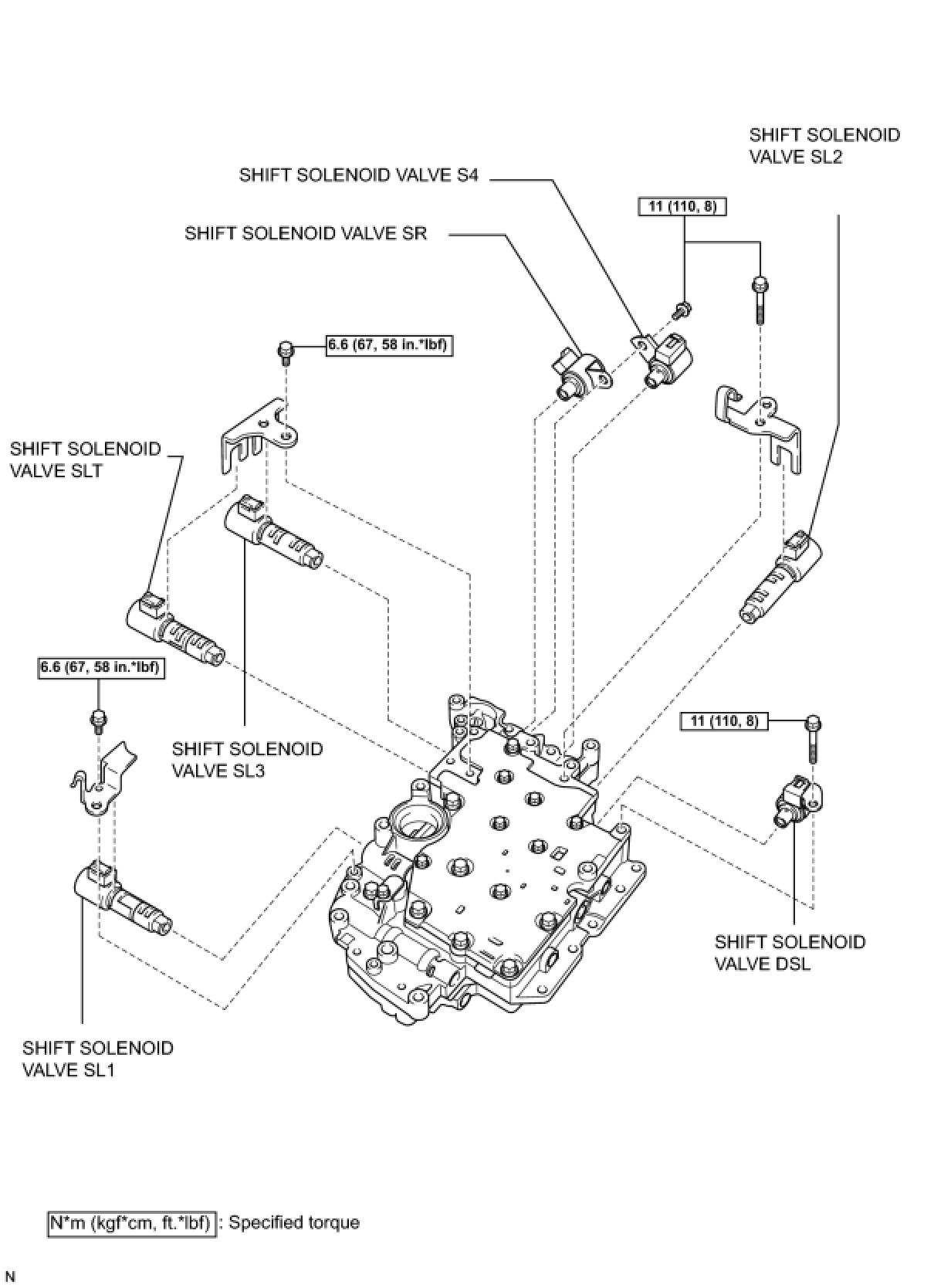 SHIFT SOLENOID VALVE SL2

SHIFT SOLENOID VALVE S4

11 (110, 8)

SHIFT SOLENOID VALVE SR

6.6 (67, 58 in.*lbf)

SHIFT SOLENOID VALVE SLT

6.6 (67, 58 in.*lbf)

SHIFT SOLENOID VALVE SL3

11 (110, 8)

SHIFT SOLENOID VALVE DSL

SHIFT SOLENOID VALVE SL1

N*m (kgf*cm, ft.*lbf) : Specified torque

N