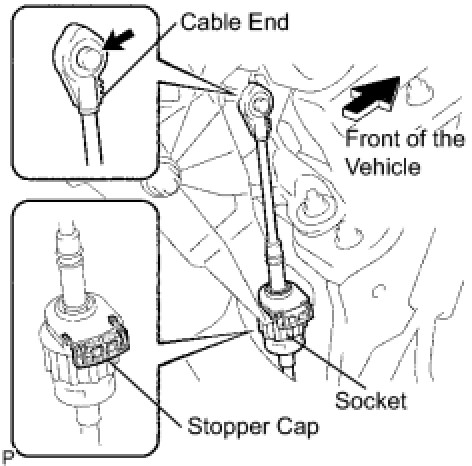 Cable End

Front of the Vehicle

Socket

Stopper Cap

P