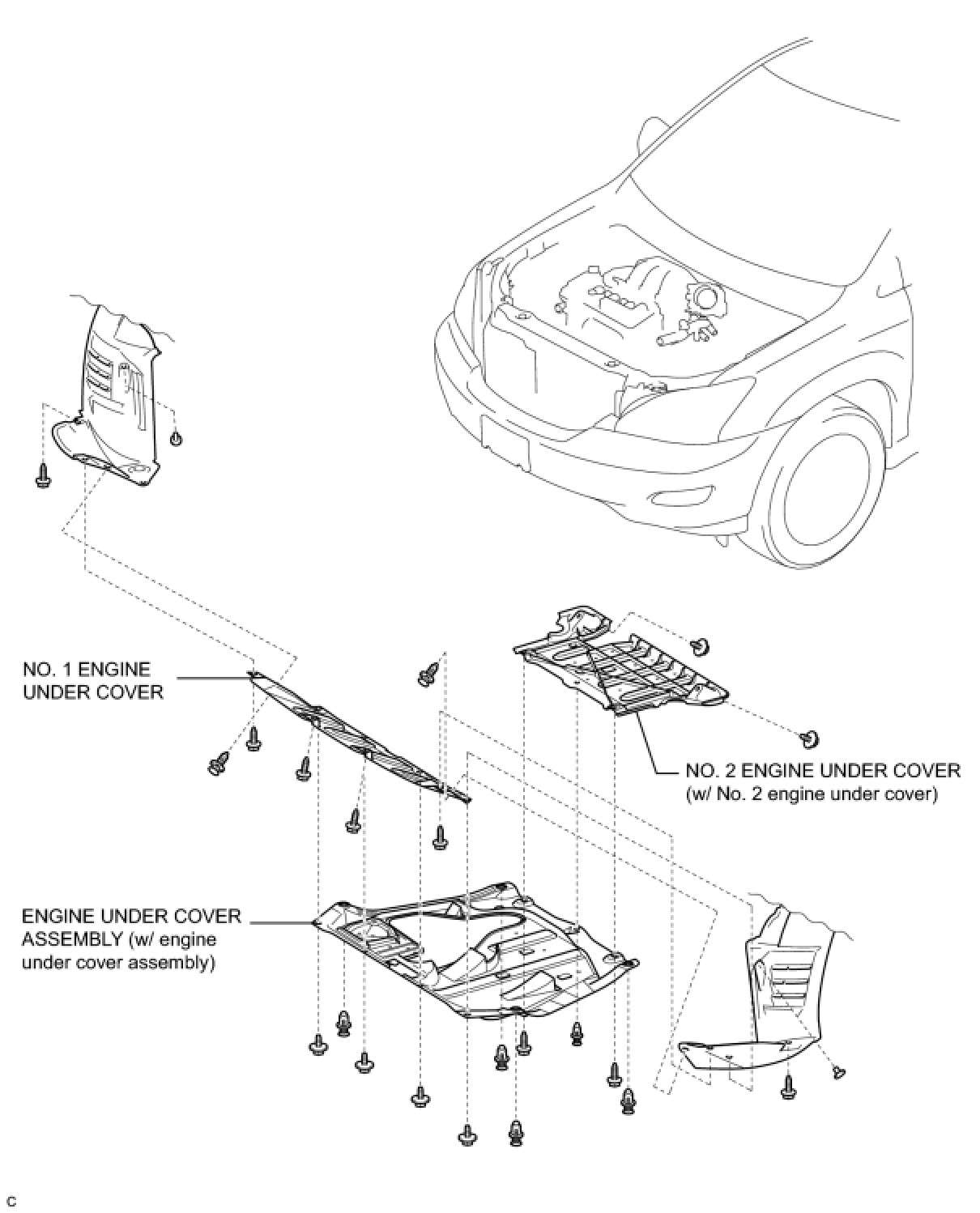 NO. 1 ENGINE UNDER COVER

NO. 2 ENGINE UNDER COVER (w/ No. 2 engine under cover)

ENGINE UNDER COVER ASSEMBLY (w/ engine under cover assembly)

C