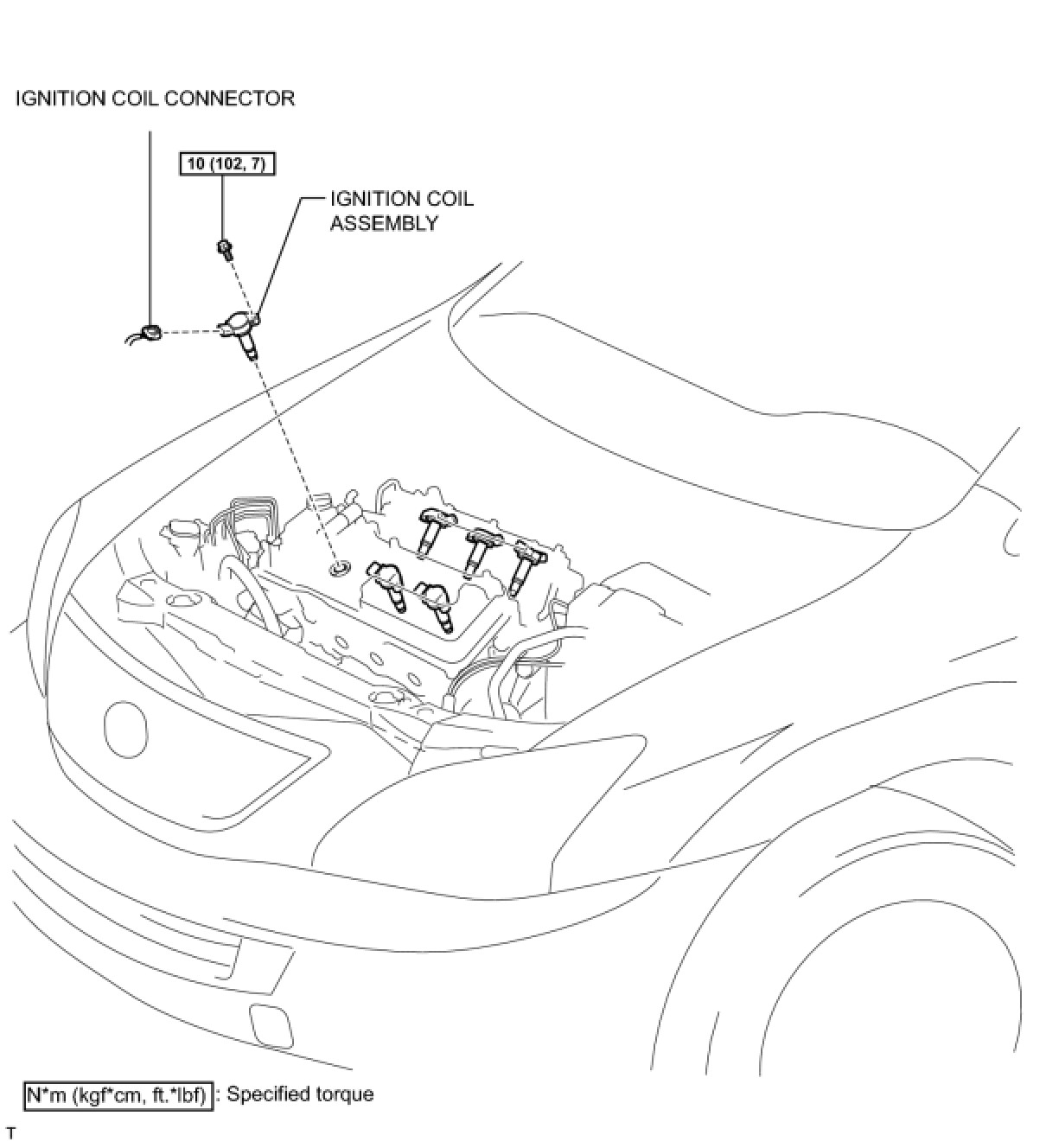 IGNITION COIL CONNECTOR

10 (102, 7)

IGNITION COIL ASSEMBLY

N*m (kgf*cm, ft.*lbf) : Specified torque

T