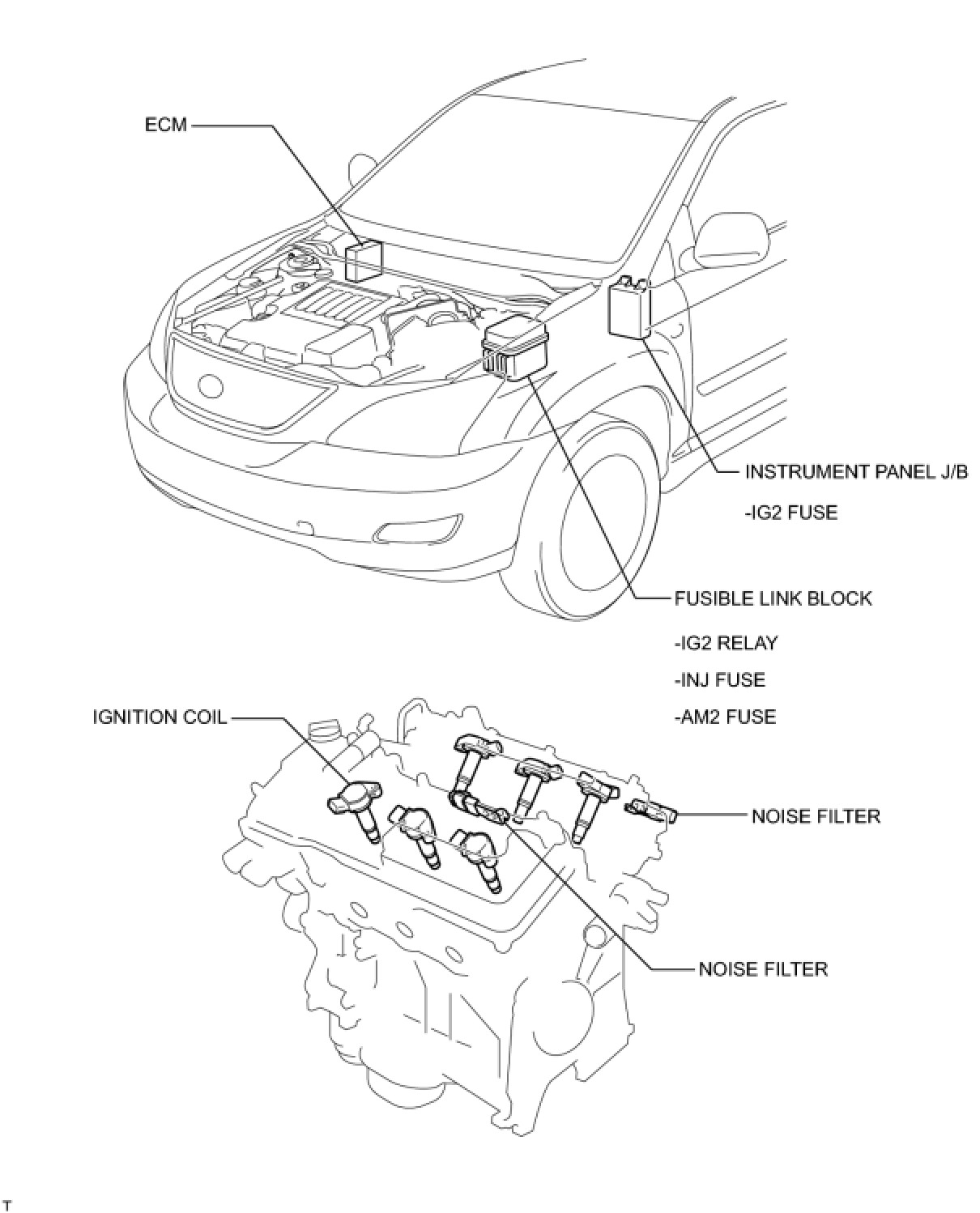 ECM

INSTRUMENT PANEL J/B

-IG2 FUSE

FUSIBLE LINK BLOCK

-IG2 RELAY

-INJ FUSE

-AM2 FUSE

IGNITION COIL

NOISE FILTER

NOISE FILTER

T