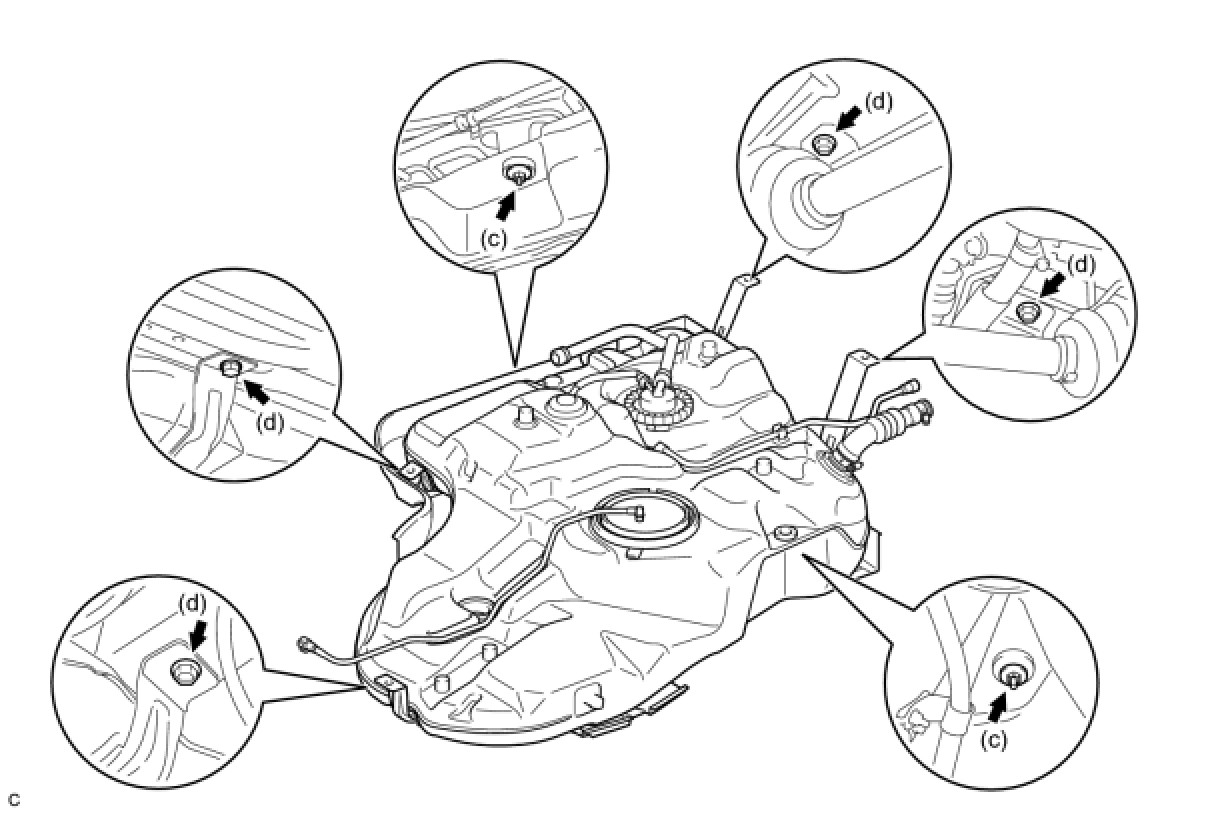 (c)

(d)

(d)

(d)

(d)

(c)

C