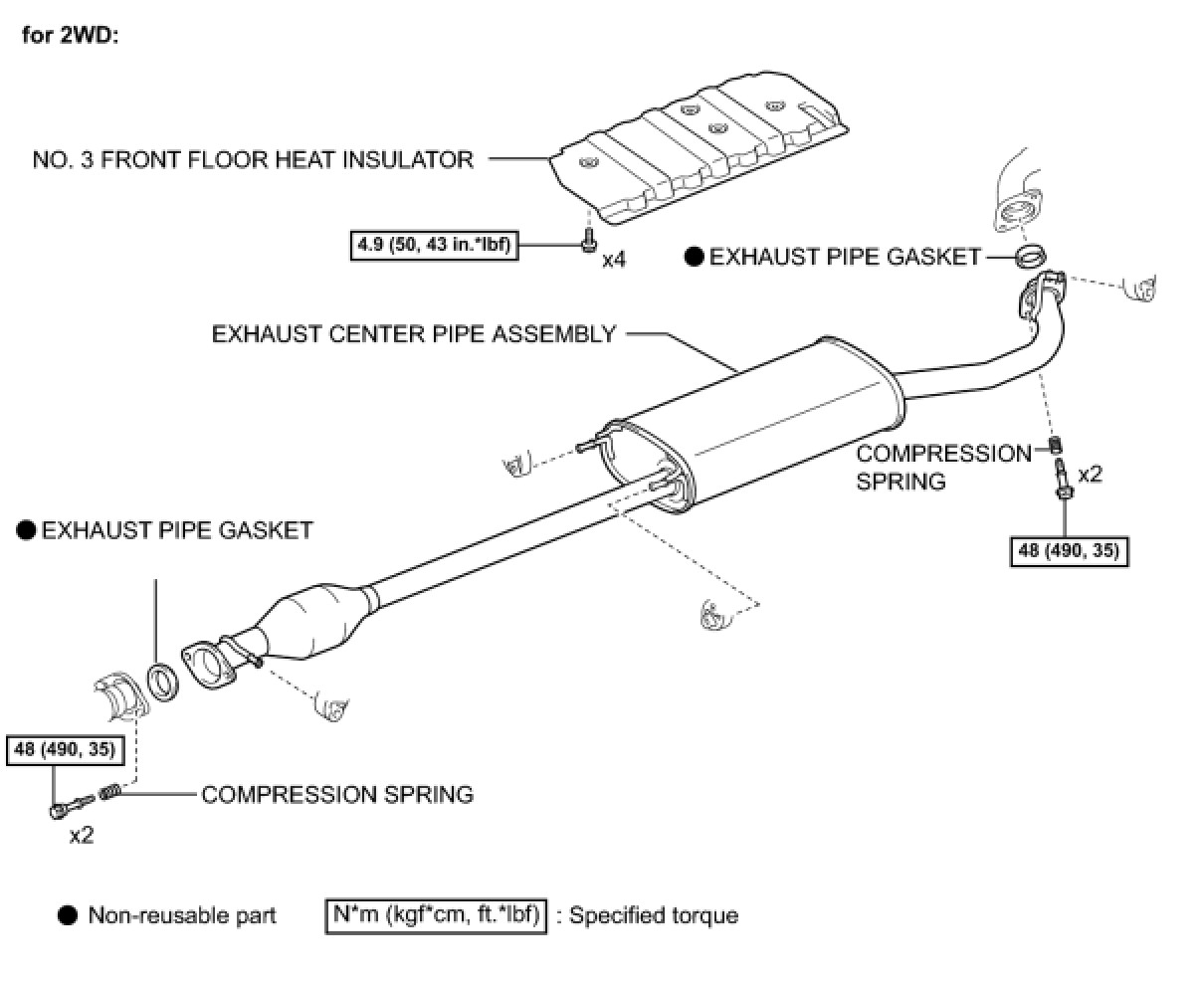 for 2WD:

NO. 3 FRONT FLOOR HEAT INSULATOR

4.9 (50, 43 in.*lbf)

x4

● EXHAUST PIPE GASKET

EXHAUST CENTER PIPE ASSEMBLY

COMPRESSION SPRING

x2

48 (490, 35)

● EXHAUST PIPE GASKET

48 (490, 35)

COMPRESSION SPRING

x2

● Non-reusable part

N*m (kgf*cm, ft.*lbf) : Specified torque