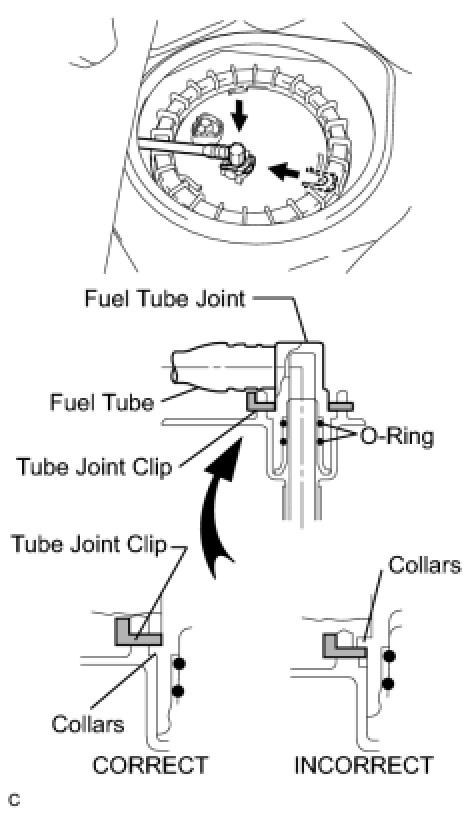 Fuel Tube Joint
Fuel Tube
O-Ring
Tube Joint Clip
Tube Joint Clip
Collars
Collars
CORRECT
INCORRECT
C