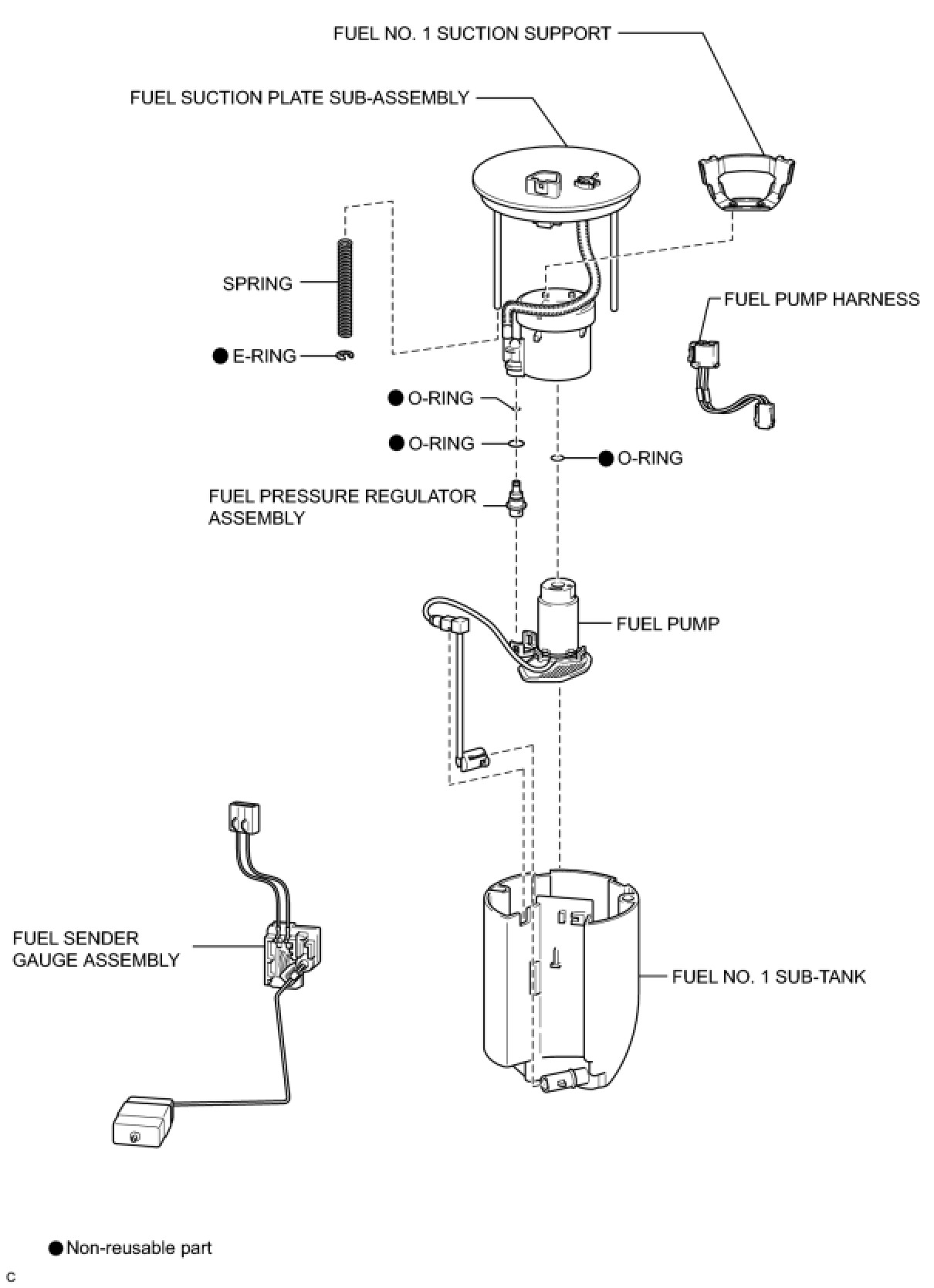 FUEL NO. 1 SUCTION SUPPORT

FUEL SUCTION PLATE SUB-ASSEMBLY

SPRING

FUEL PUMP HARNESS

● E-RING

● O-RING

● O-RING

● O-RING

FUEL PRESSURE REGULATOR ASSEMBLY

FUEL PUMP

FUEL SENDER GAUGE ASSEMBLY

FUEL NO. 1 SUB-TANK

● Non-reusable part

C