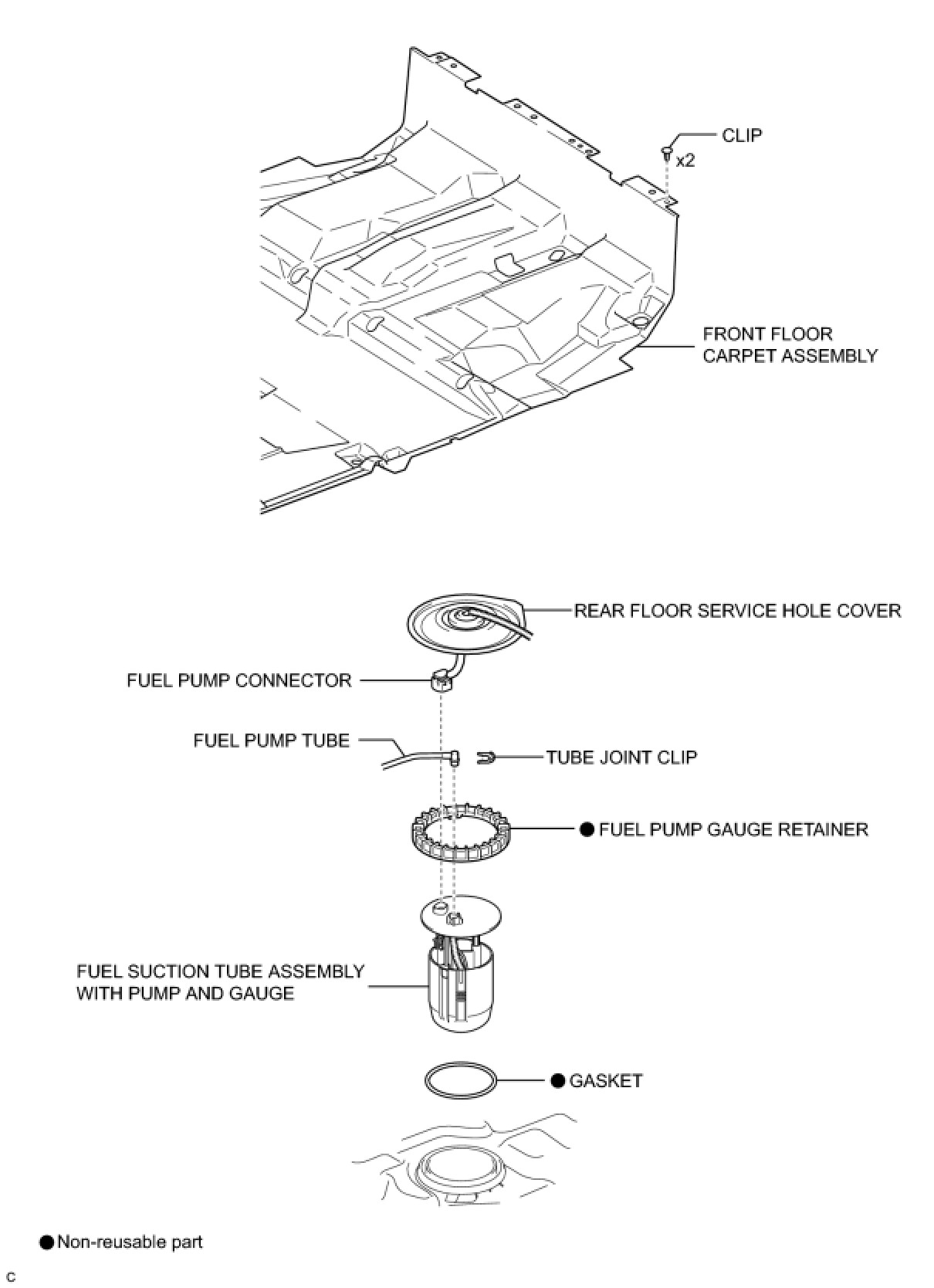 CLIP

x2

FRONT FLOOR CARPET ASSEMBLY

REAR FLOOR SERVICE HOLE COVER

FUEL PUMP CONNECTOR

FUEL PUMP TUBE

TUBE JOINT CLIP

● FUEL PUMP GAUGE RETAINER

FUEL SUCTION TUBE ASSEMBLY WITH PUMP AND GAUGE

● GASKET

● Non-reusable part

C