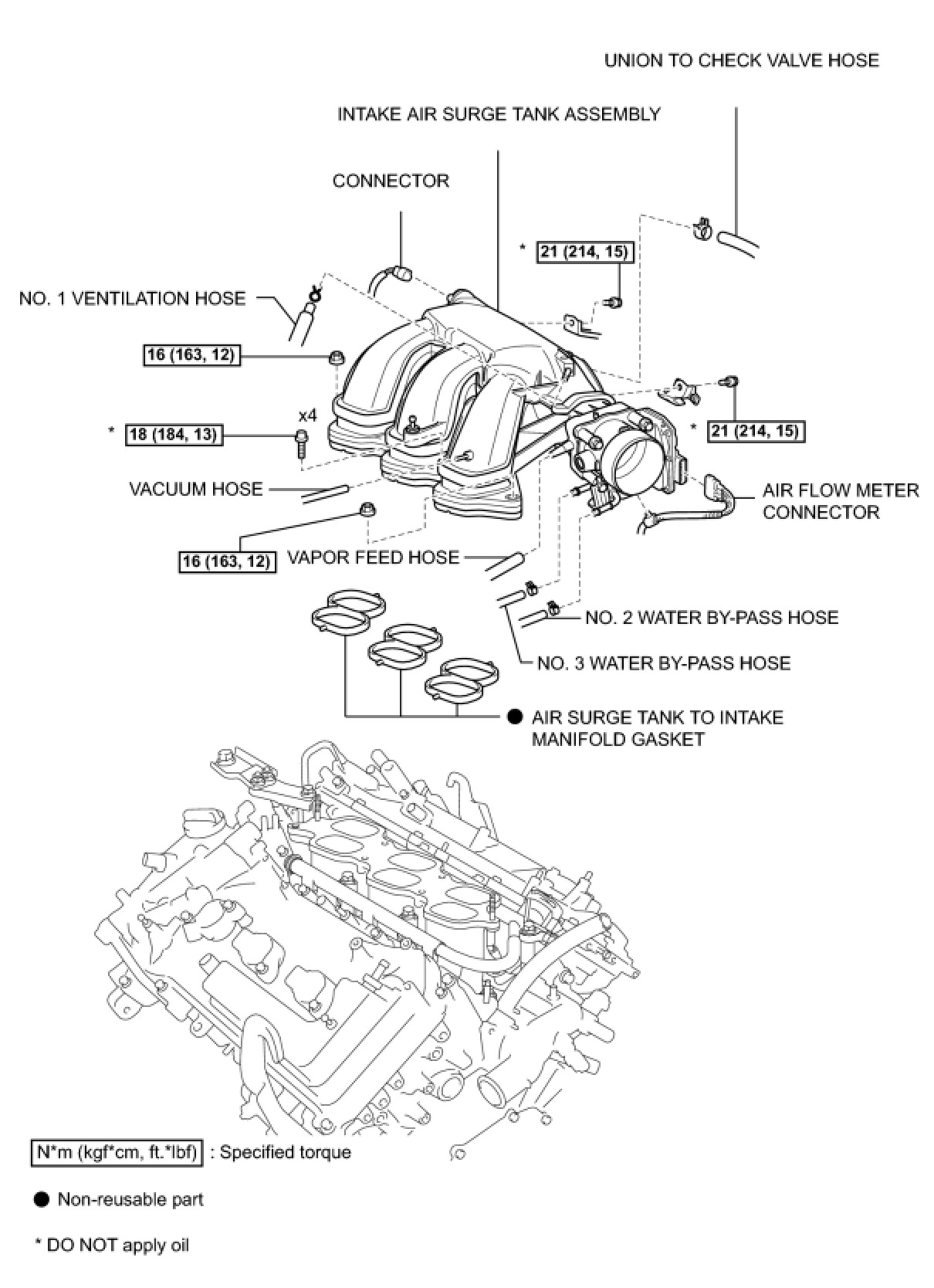 UNION TO CHECK VALVE HOSE

INTAKE AIR SURGE TANK ASSEMBLY

CONNECTOR

* 21 (214, 15)

NO. 1 VENTILATION HOSE

16 (163, 12)

x4

* 18 (184, 13)

* 21 (214, 15)

VACUUM HOSE

AIR FLOW METER CONNECTOR

16 (163, 12)

VAPOR FEED HOSE

NO. 2 WATER BY-PASS HOSE

NO. 3 WATER BY-PASS HOSE

● AIR SURGE TANK TO INTAKE MANIFOLD GASKET

N*m (kgf*cm, ft.*lbf) : Specified torque

● Non-reusable part

* DO NOT apply oil