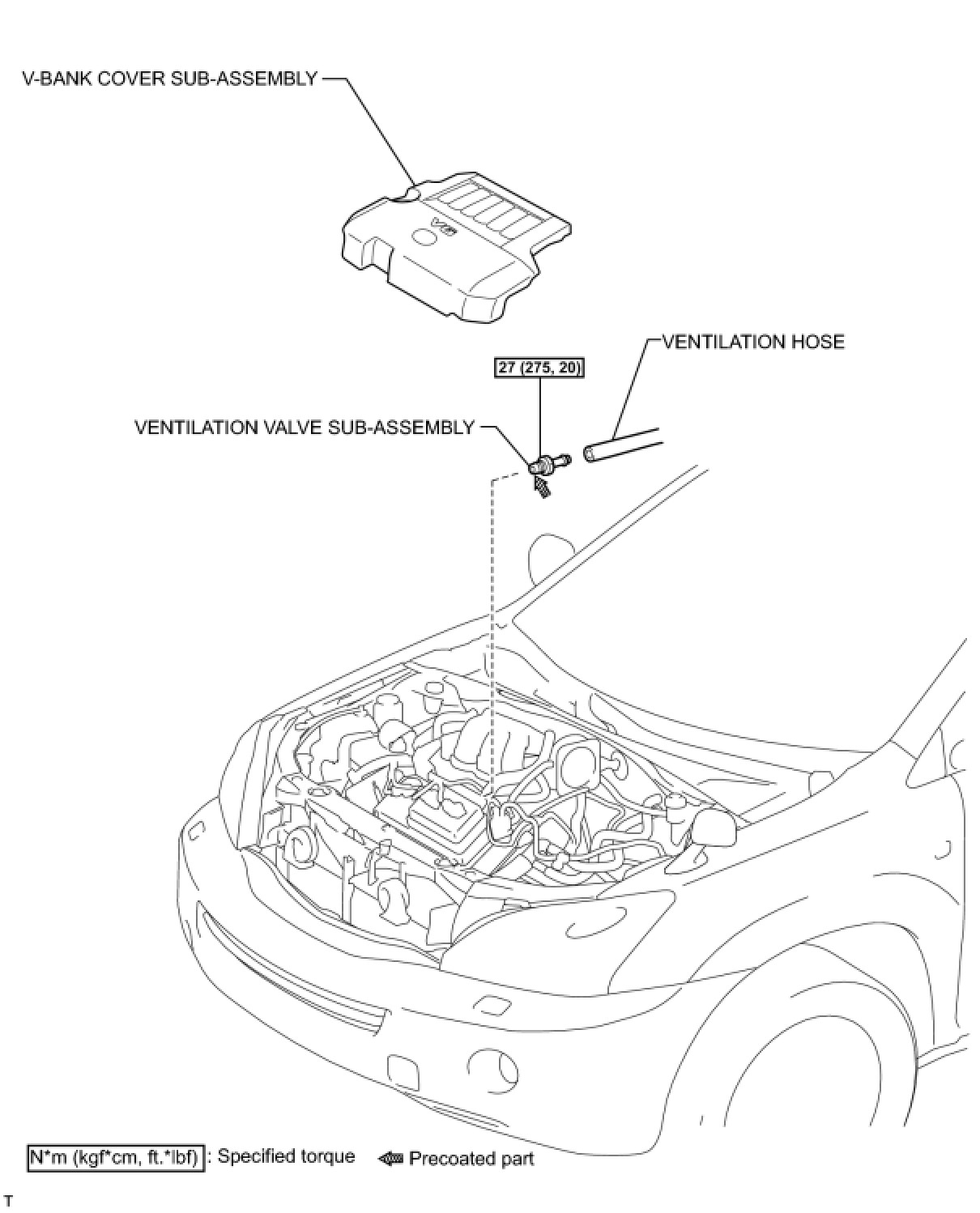 V-BANK COVER SUB-ASSEMBLY

V6

VENTILATION HOSE

27 (275, 20)

VENTILATION VALVE SUB-ASSEMBLY

N*m (kgf*cm, ft.*lbf) : Specified torque Precoated part

T