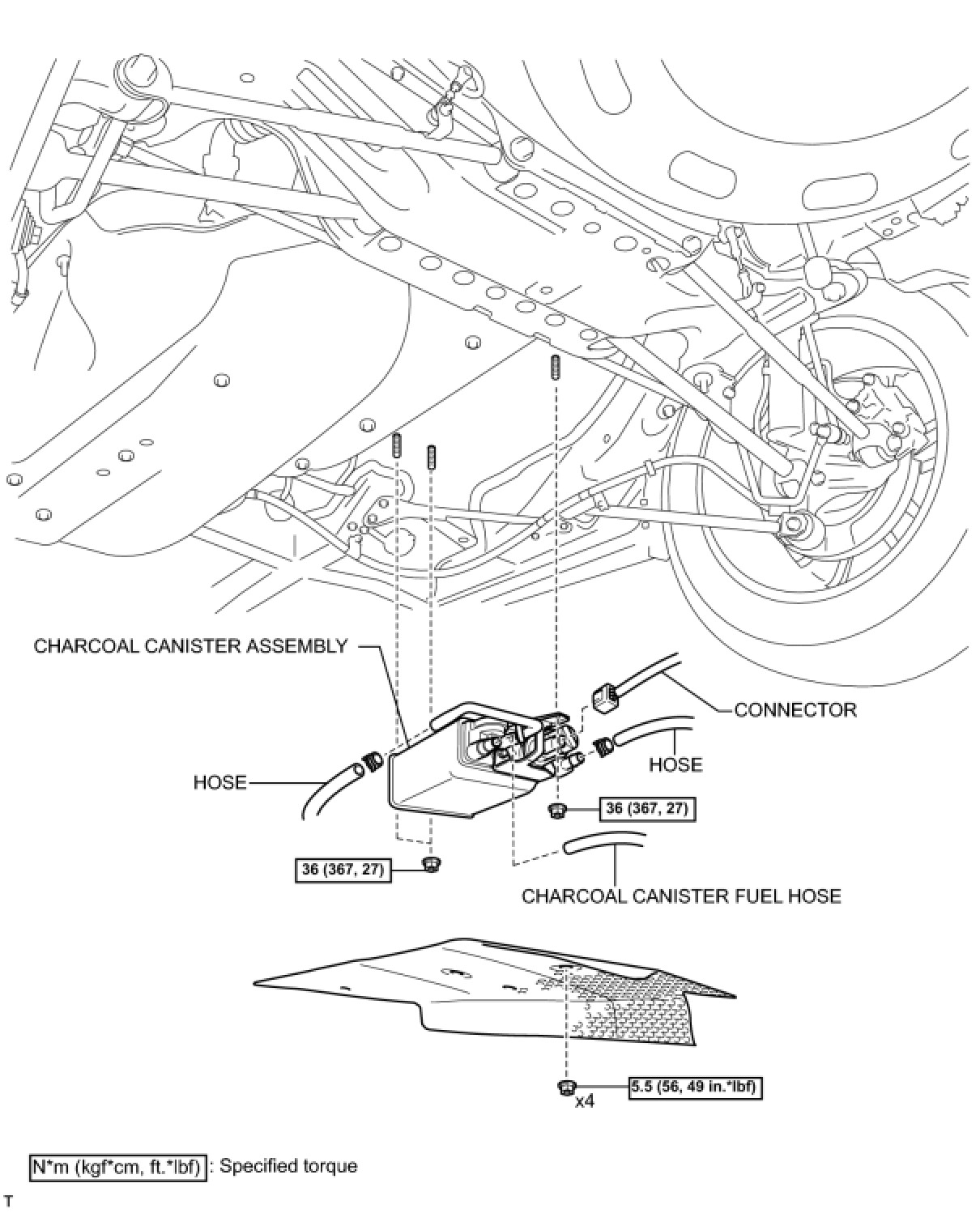 CHARCOAL CANISTER ASSEMBLY

CONNECTOR

HOSE

HOSE

36 (367, 27)

36 (367, 27)

CHARCOAL CANISTER FUEL HOSE

5.5 (56, 49 in.*lbf)

x4

N*m (kgf*cm, ft.*lbf) : Specified torque

T