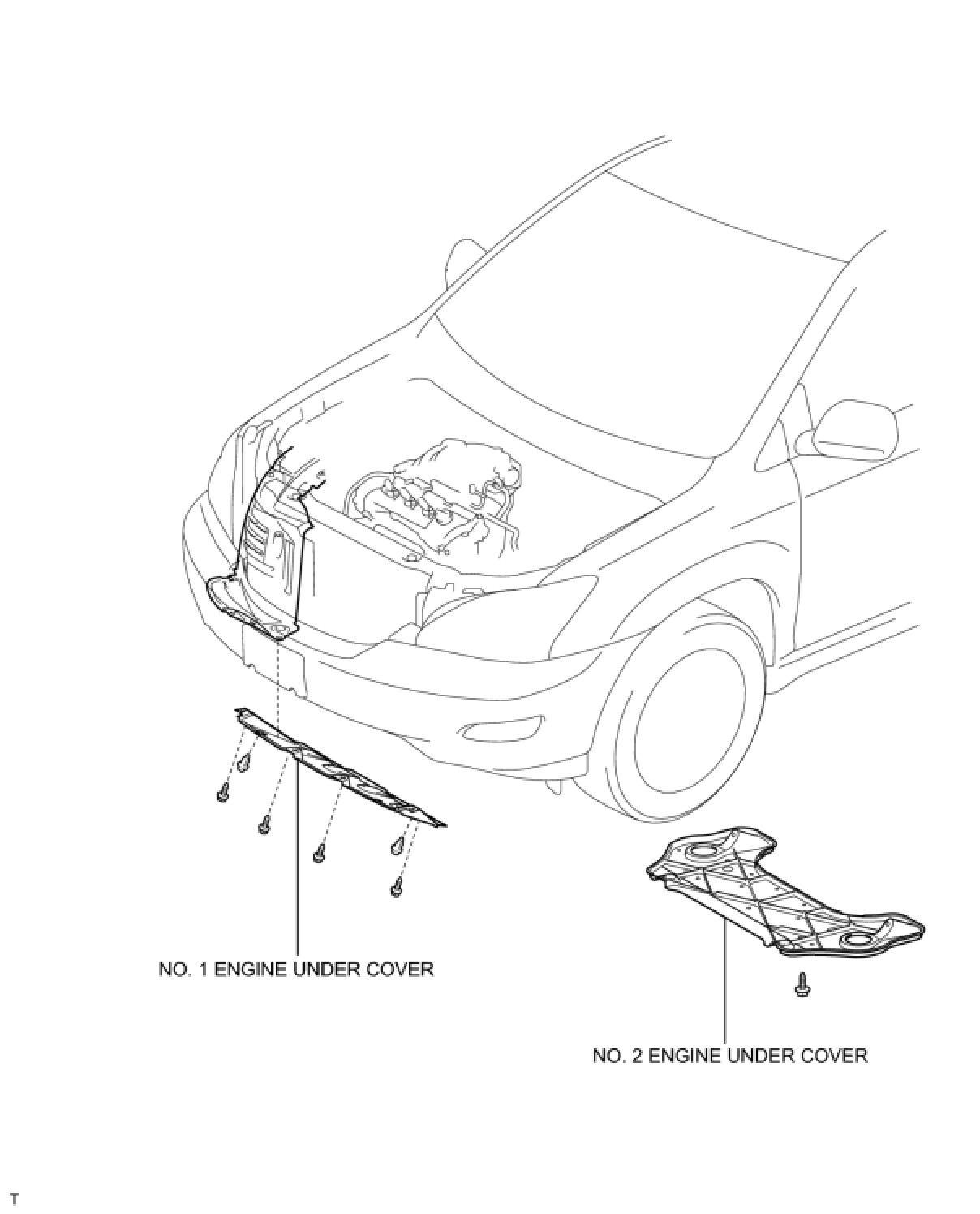 NO. 1 ENGINE UNDER COVER

NO. 2 ENGINE UNDER COVER

T