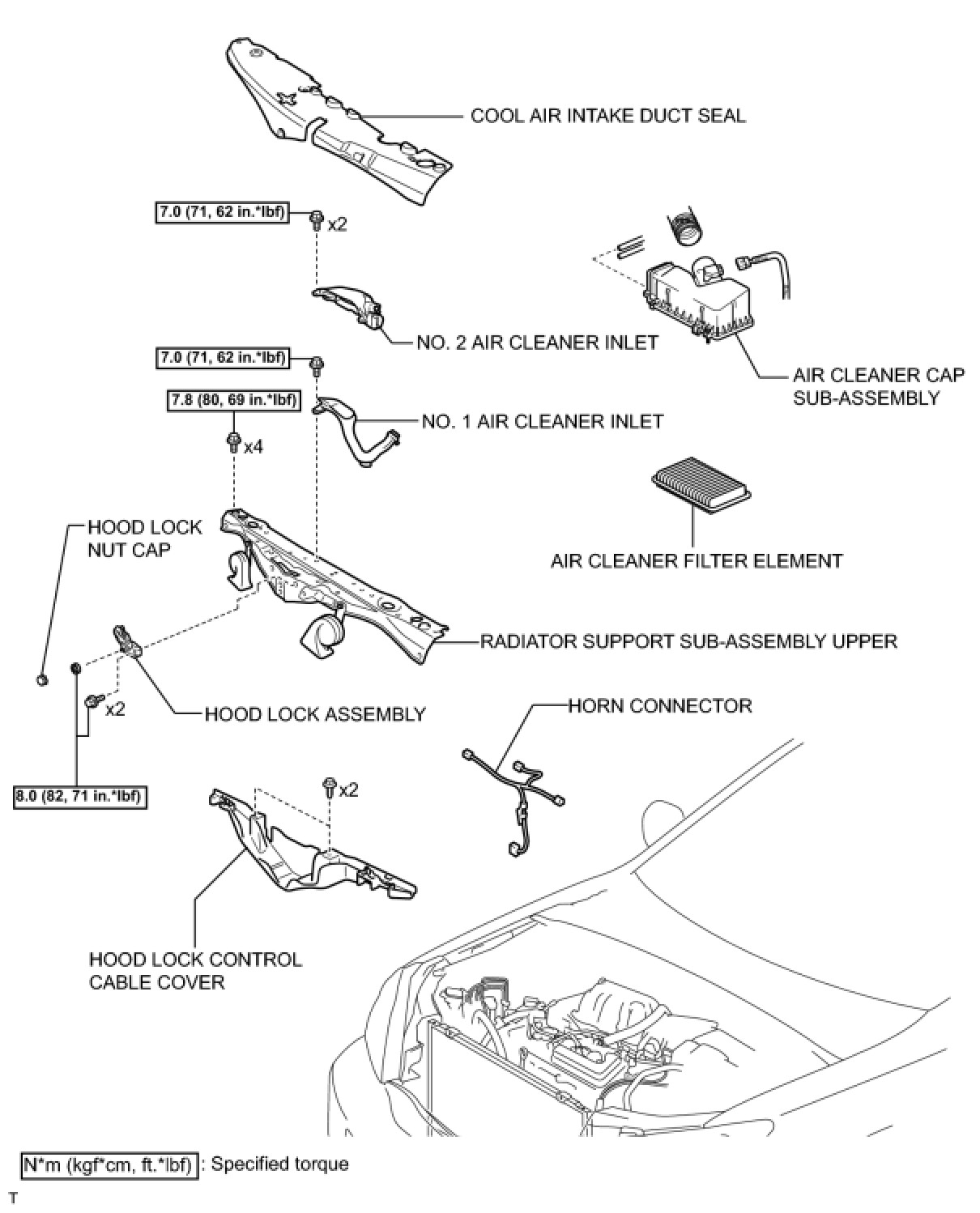 COOL AIR INTAKE DUCT SEAL

7.0 (71, 62 in.*lbf)

x2

NO. 2 AIR CLEANER INLET

AIR CLEANER CAP SUB-ASSEMBLY

7.0 (71, 62 in.*lbf)

7.8 (80, 69 in.*lbf)

NO. 1 AIR CLEANER INLET

x4

HOOD LOCK NUT CAP

AIR CLEANER FILTER ELEMENT

RADIATOR SUPPORT SUB-ASSEMBLY UPPER

x2

HOOD LOCK ASSEMBLY

HORN CONNECTOR

8.0 (82, 71 in.*lbf)

x2

HOOD LOCK CONTROL CABLE COVER

N*m (kgf*cm, ft.*lbf) : Specified torque

T