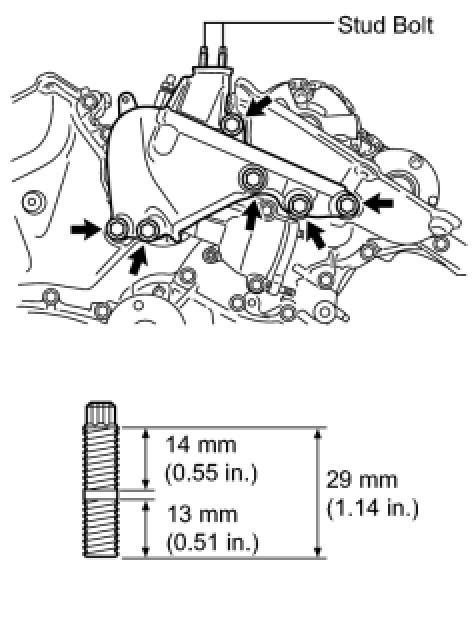 Stud Bolt

14 mm
(0.55 in.)

13 mm
(0.51 in.)

29 mm
(1.14 in.)