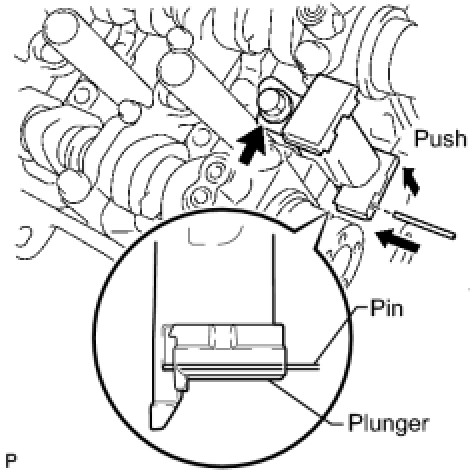 Push

Pin

Plunger

P