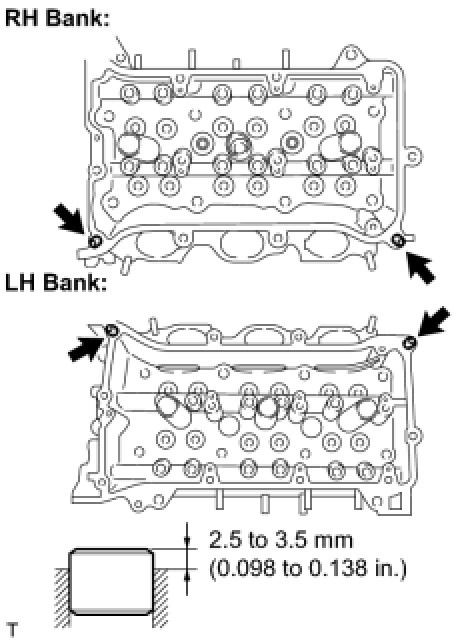 RH Bank:

LH Bank:

2.5 to 3.5 mm
(0.098 to 0.138 in.)

T