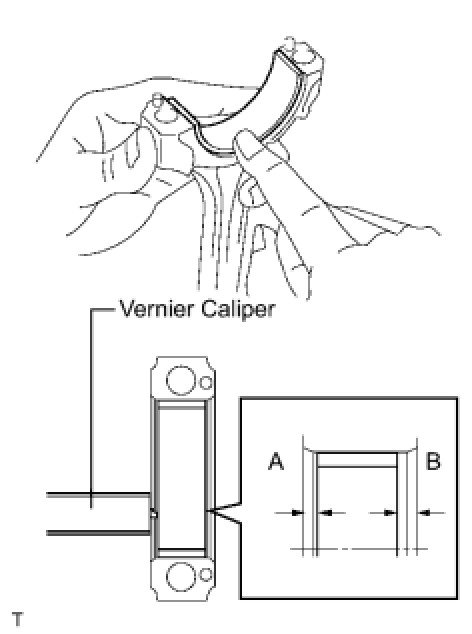 Vernier Caliper

A

B

T