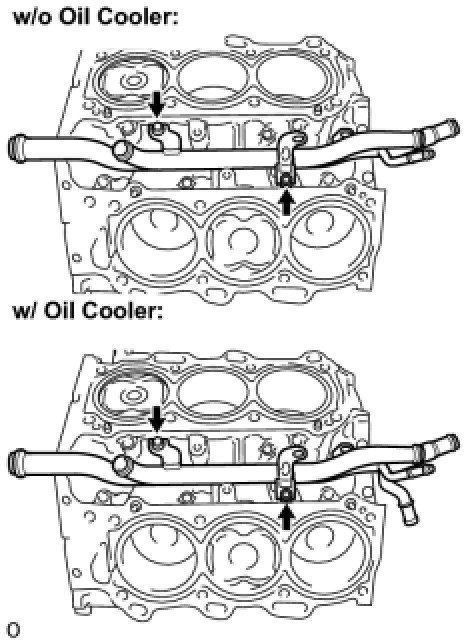 w/o Oil Cooler:

w/ Oil Cooler:

O