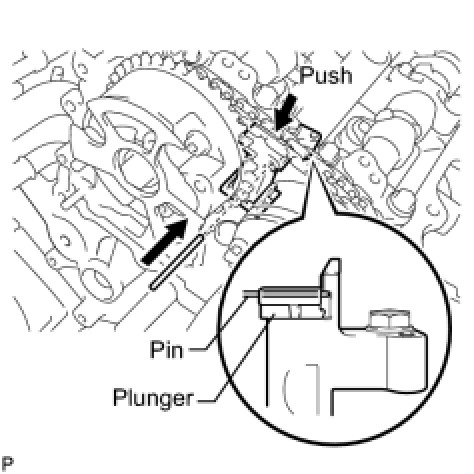 Push

Pin

Plunger

P