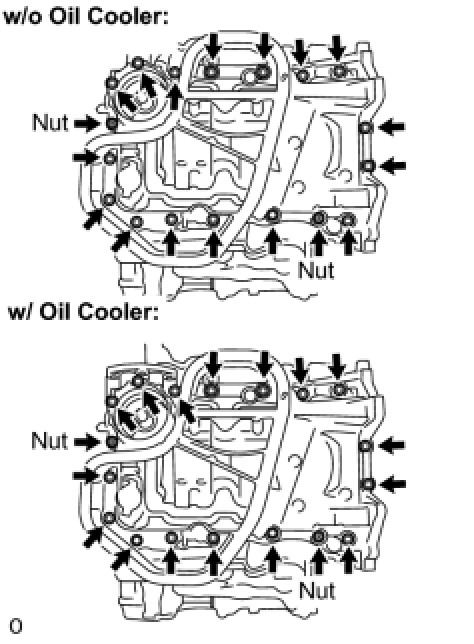 w/o Oil Cooler:

Nut

Nut

w/ Oil Cooler:

Nut

Nut

O