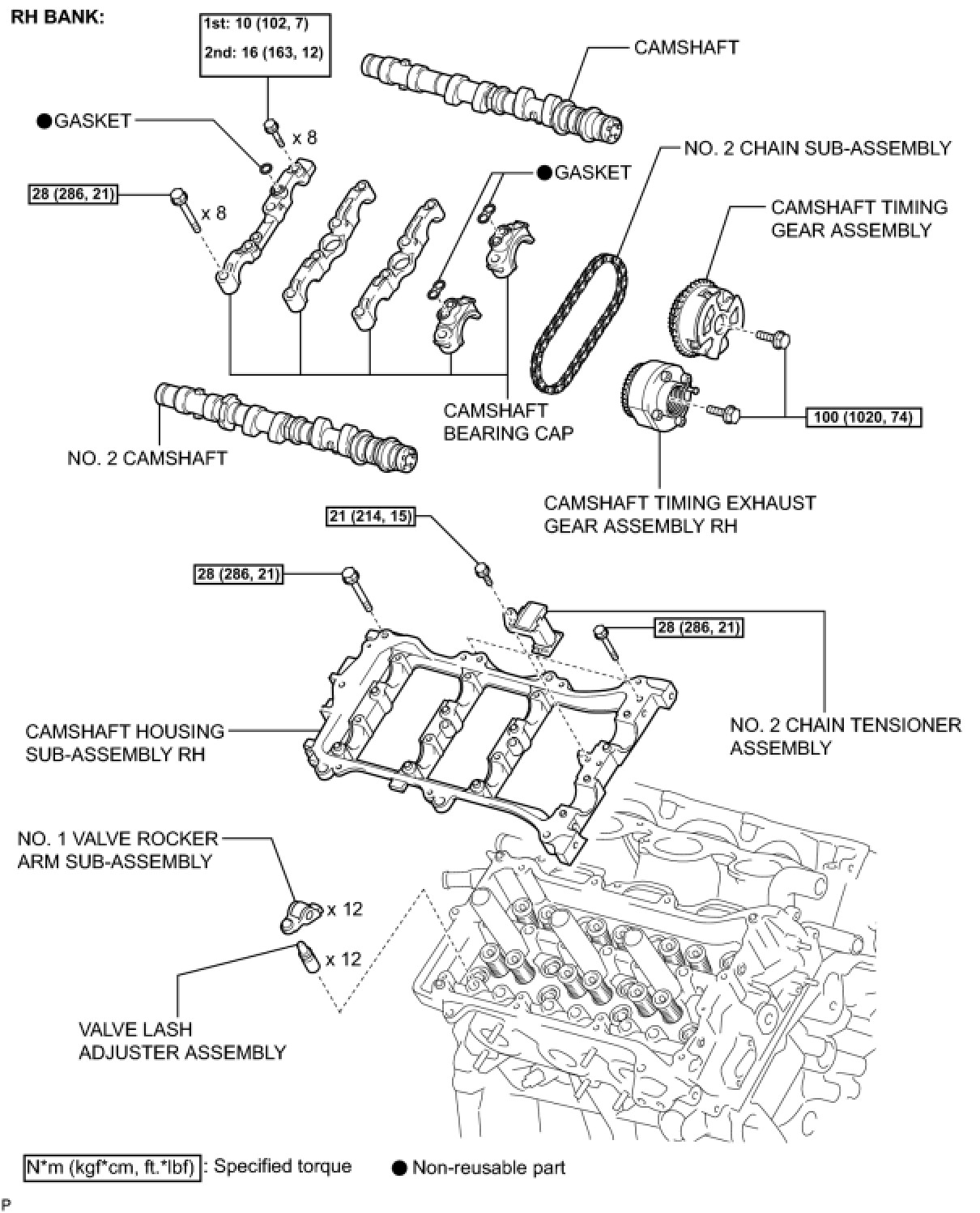 RH BANK:

1st: 10 (102, 7)
2nd: 16 (163, 12)

CAMSHAFT

●GASKET

x 8

NO. 2 CHAIN SUB-ASSEMBLY

●GASKET

28 (286, 21)

x 8

CAMSHAFT TIMING GEAR ASSEMBLY

CAMSHAFT BEARING CAP

100 (1020, 74)

NO. 2 CAMSHAFT

CAMSHAFT TIMING EXHAUST GEAR ASSEMBLY RH

21 (214, 15)

28 (286, 21)

28 (286, 21)

CAMSHAFT HOUSING SUB-ASSEMBLY RH

NO. 2 CHAIN TENSIONER ASSEMBLY

NO. 1 VALVE ROCKER ARM SUB-ASSEMBLY

x 12

x 12

VALVE LASH ADJUSTER ASSEMBLY

N*m (kgf*cm, ft.*lbf) : Specified torque ● Non-reusable part

P