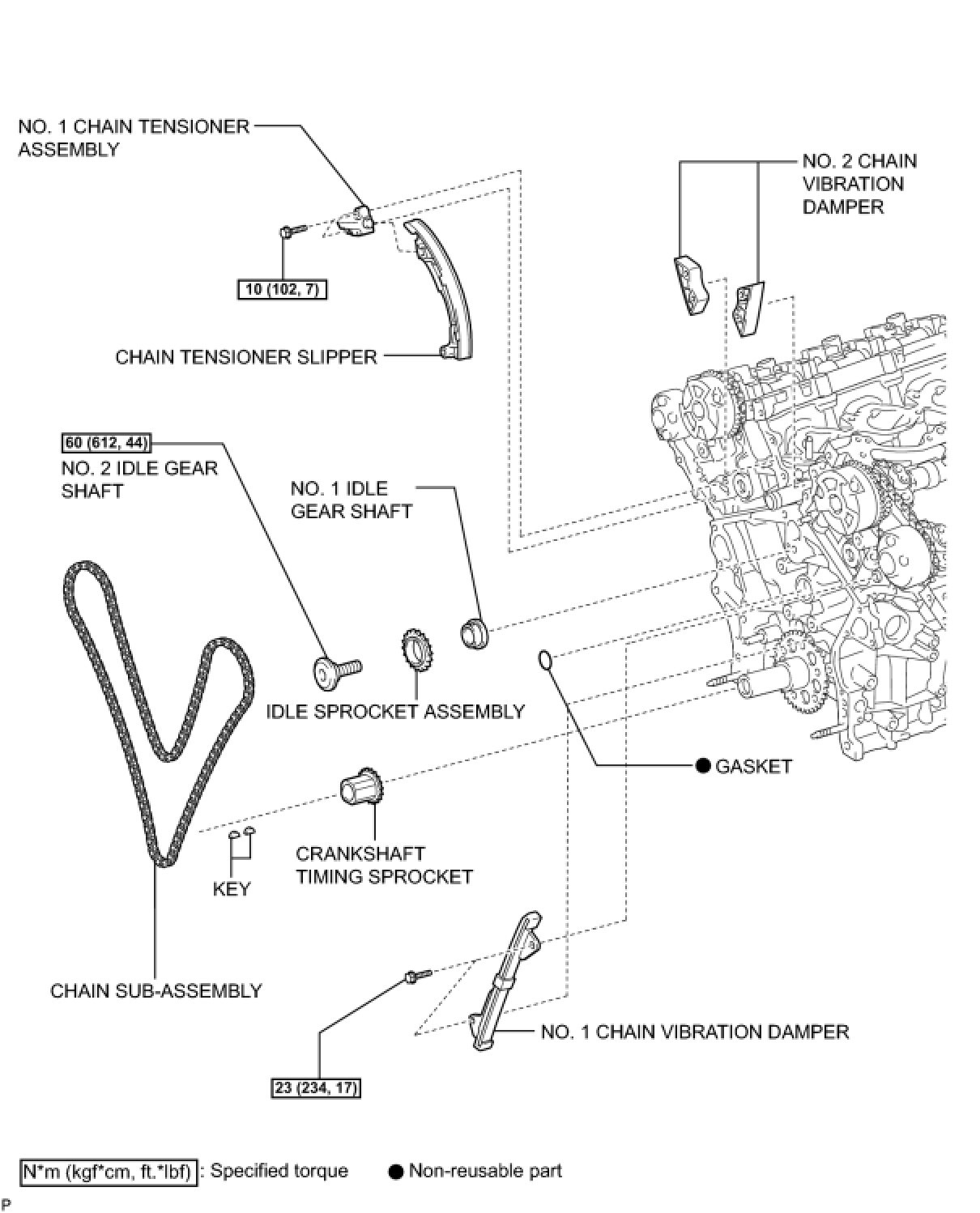 NO. 1 CHAIN TENSIONER ASSEMBLY

NO. 2 CHAIN VIBRATION DAMPER

10 (102, 7)

CHAIN TENSIONER SLIPPER

60 (612, 44)

NO. 2 IDLE GEAR SHAFT

NO. 1 IDLE GEAR SHAFT

IDLE SPROCKET ASSEMBLY

● GASKET

CRANKSHAFT TIMING SPROCKET

KEY

CHAIN SUB-ASSEMBLY

NO. 1 CHAIN VIBRATION DAMPER

23 (234, 17)

N*m (kgf*cm, ft.*lbf) : Specified torque ● Non-reusable part

P