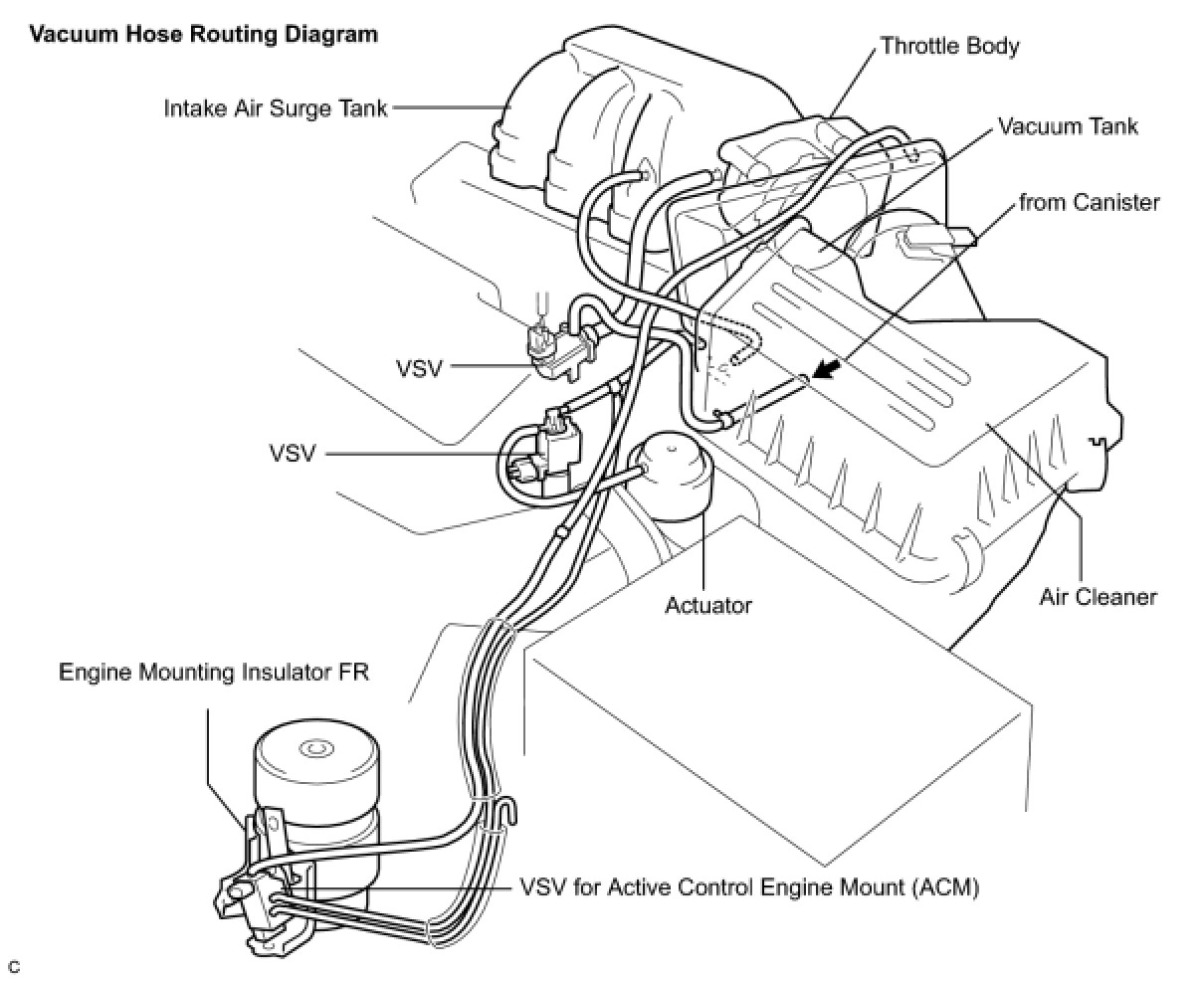 Vacuum Hose Routing Diagram

Throttle Body

Intake Air Surge Tank

Vacuum Tank

from Canister

VSV

VSV

Actuator

Air Cleaner

Engine Mounting Insulator FR

VSV for Active Control Engine Mount (ACM)

C