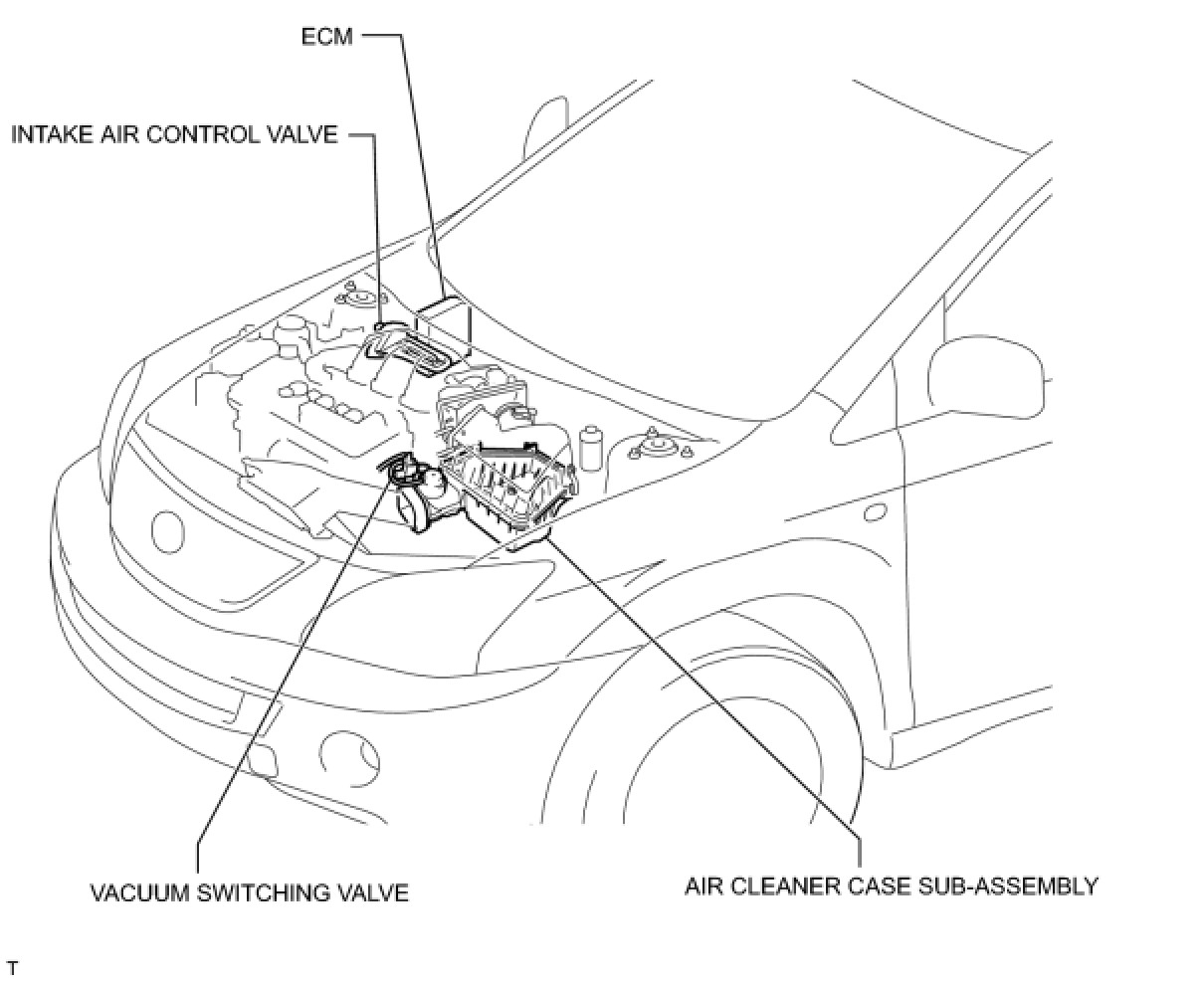 ECM

INTAKE AIR CONTROL VALVE

VACUUM SWITCHING VALVE

AIR CLEANER CASE SUB-ASSEMBLY

T