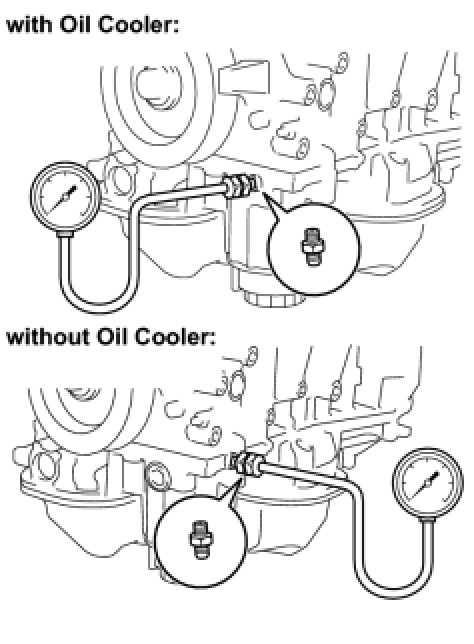 with Oil Cooler:

without Oil Cooler: