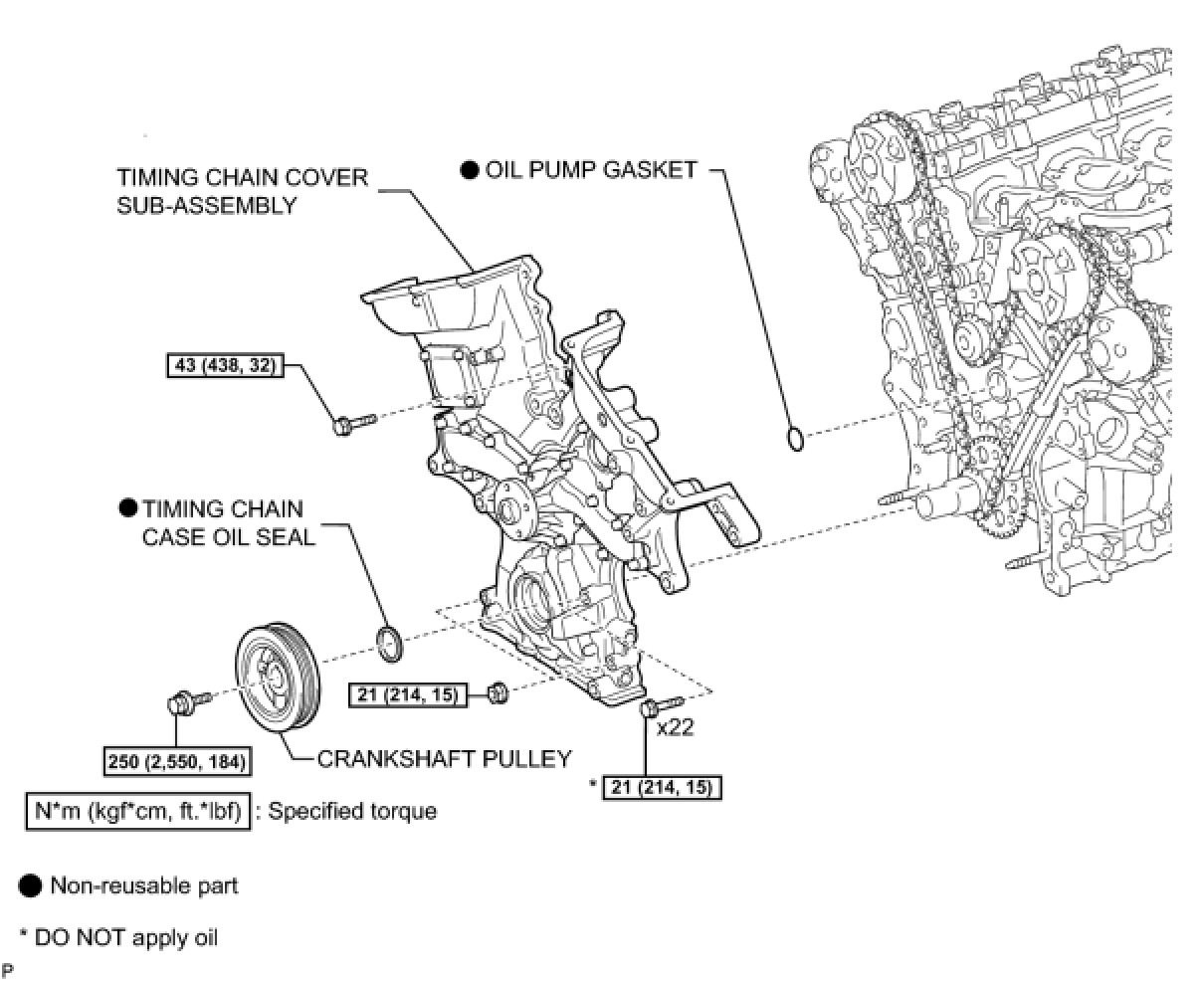 TIMING CHAIN COVER SUB-ASSEMBLY

● OIL PUMP GASKET

43 (438, 32)

● TIMING CHAIN CASE OIL SEAL

21 (214, 15)

x22

250 (2,550, 184)

CRANKSHAFT PULLEY

* 21 (214, 15)

N*m (kgf*cm, ft.*lbf) : Specified torque

● Non-reusable part

* DO NOT apply oil

P