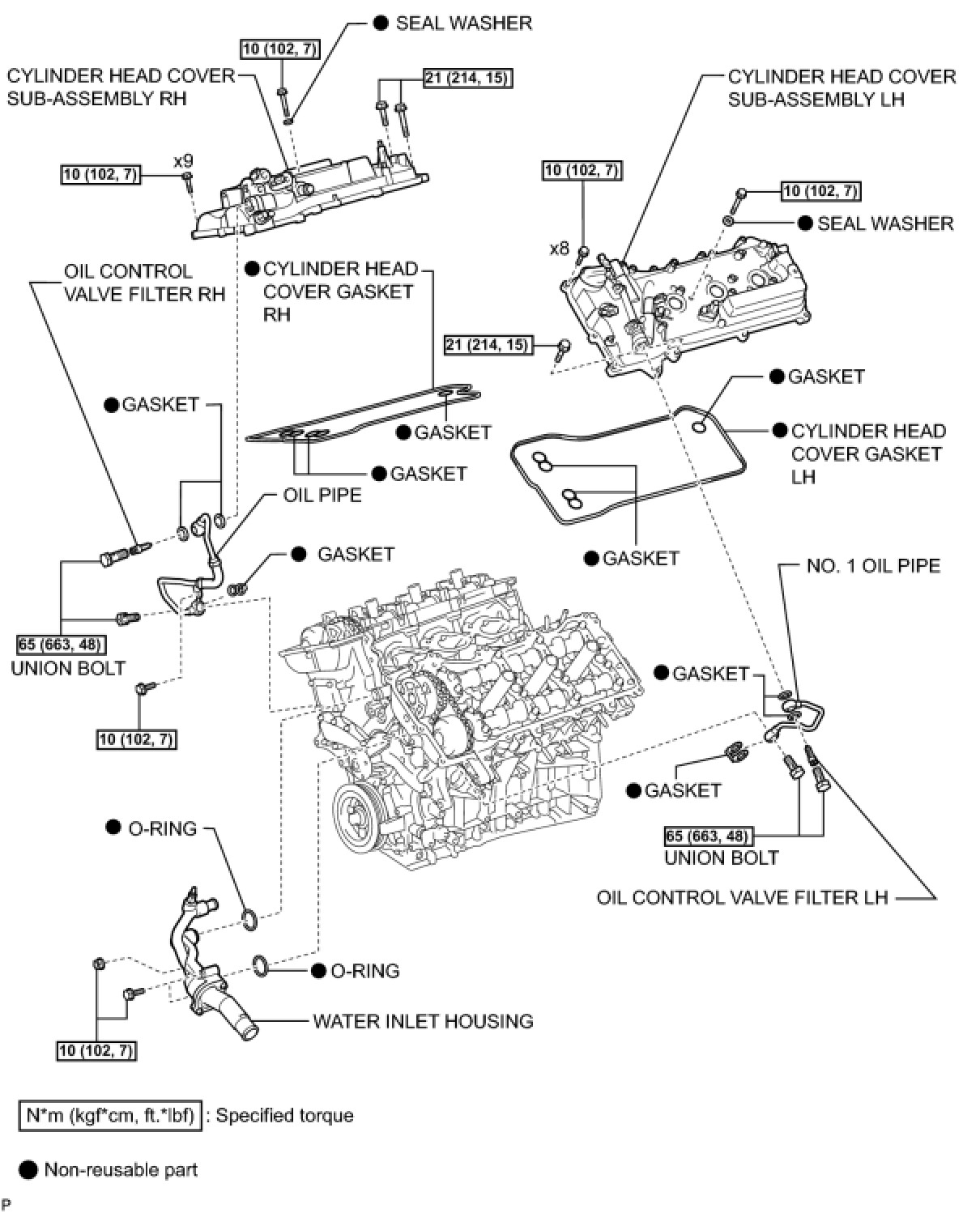 ● SEAL WASHER

10 (102, 7)

CYLINDER HEAD COVER SUB-ASSEMBLY RH

21 (214, 15)

CYLINDER HEAD COVER SUB-ASSEMBLY LH

x9

10 (102, 7)

10 (102, 7)

10 (102, 7)

● SEAL WASHER

x8

OIL CONTROL VALVE FILTER RH

● CYLINDER HEAD COVER GASKET RH

21 (214, 15)

● GASKET

● GASKET

● GASKET

● CYLINDER HEAD COVER GASKET LH

● GASKET

OIL PIPE

● GASKET

● GASKET

NO. 1 OIL PIPE

65 (663, 48)

UNION BOLT

● GASKET

10 (102, 7)

● GASKET

65 (663, 48)

UNION BOLT

● O-RING

OIL CONTROL VALVE FILTER LH

● O-RING

WATER INLET HOUSING

10 (102, 7)

N*m (kgf*cm, ft.*lbf) : Specified torque

● Non-reusable part

P