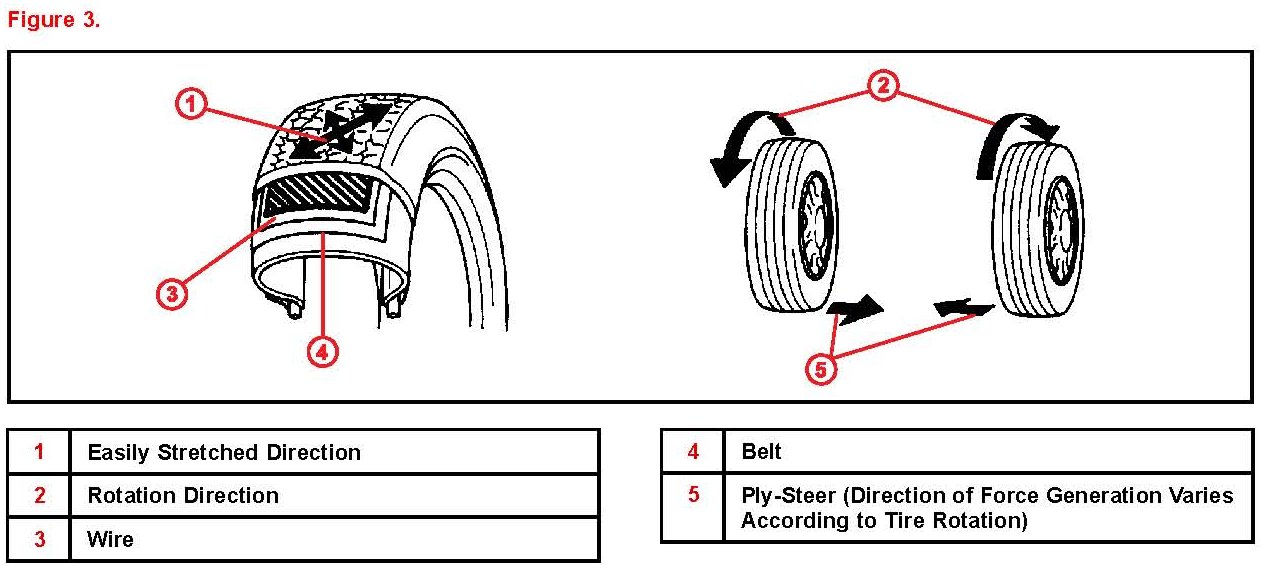 Figure 3.

1

2

3

4

5

| 1 | Easily Stretched Direction |
|---|---|
| 2 | Rotation Direction |
| 3 | Wire |

| 4 | Belt |
|---|---|
| 5 | Ply-Steer (Direction of Force Generation Varies According to Tire Rotation) |