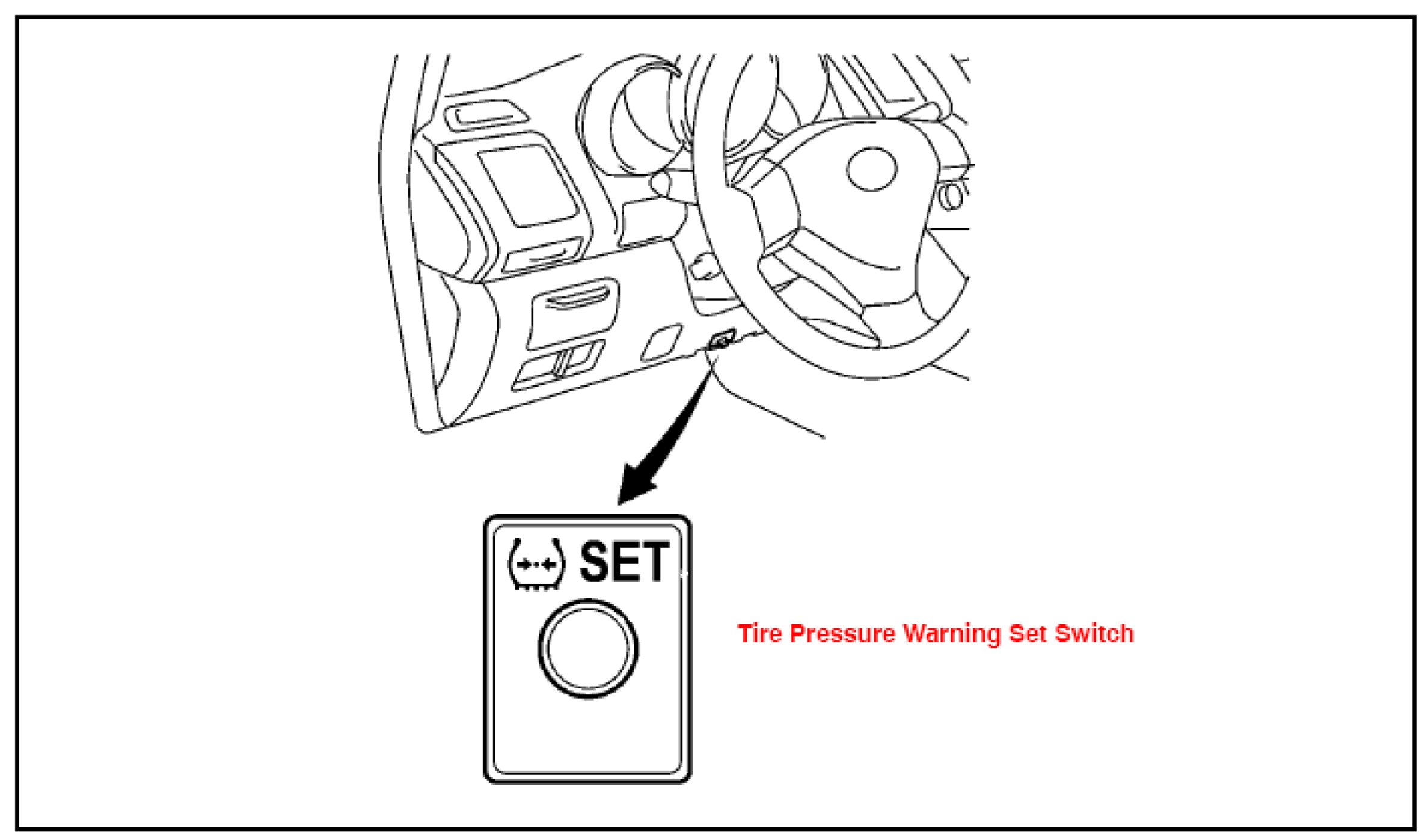 SET

Tire Pressure Warning Set Switch