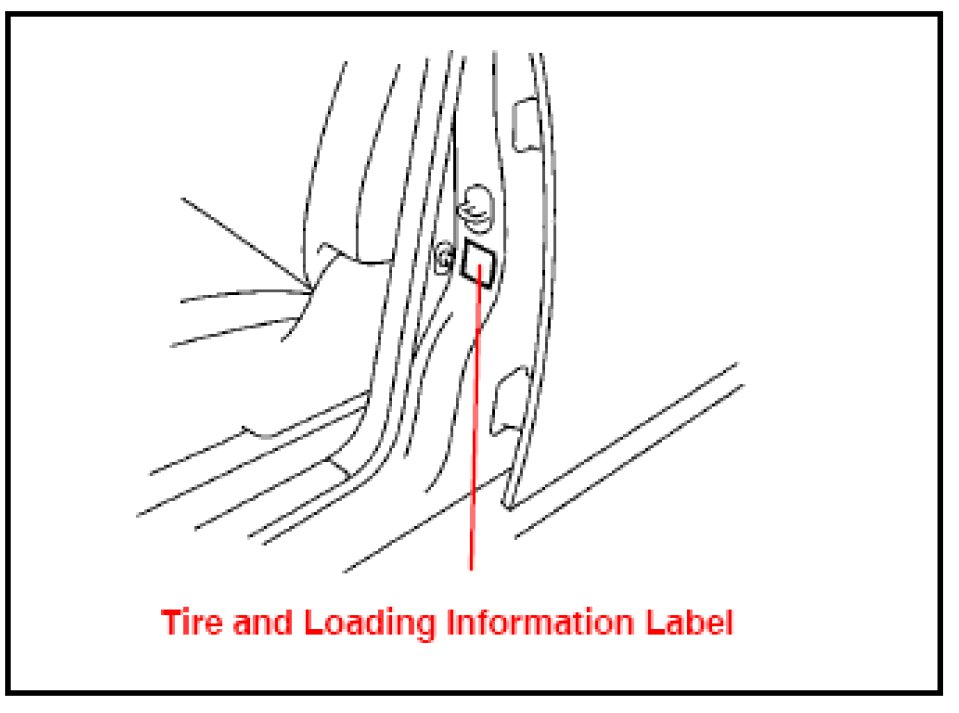 Tire and Loading Information Label