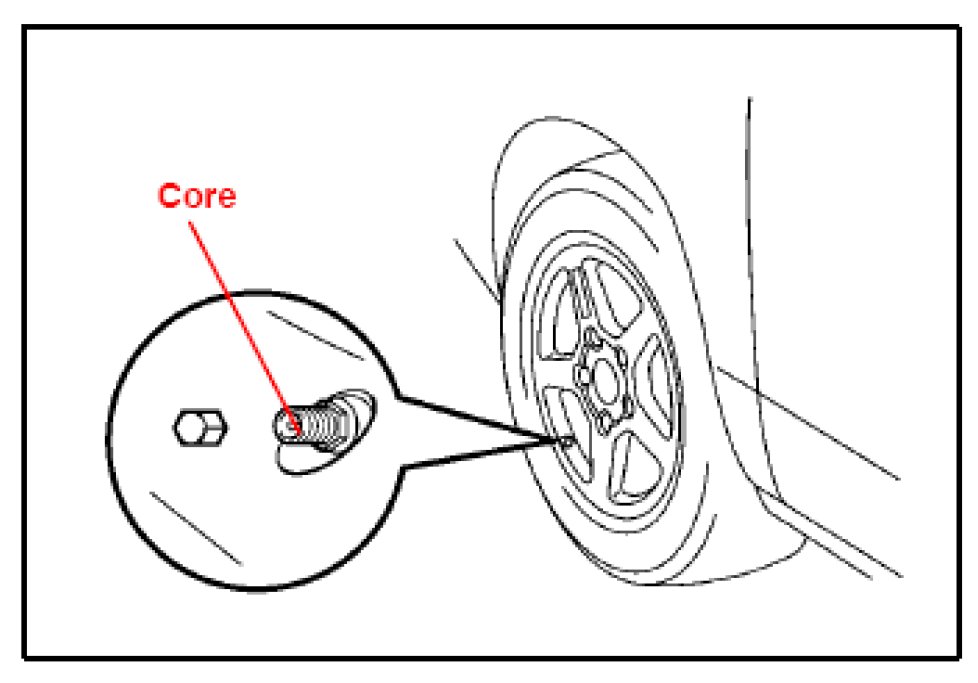 Core