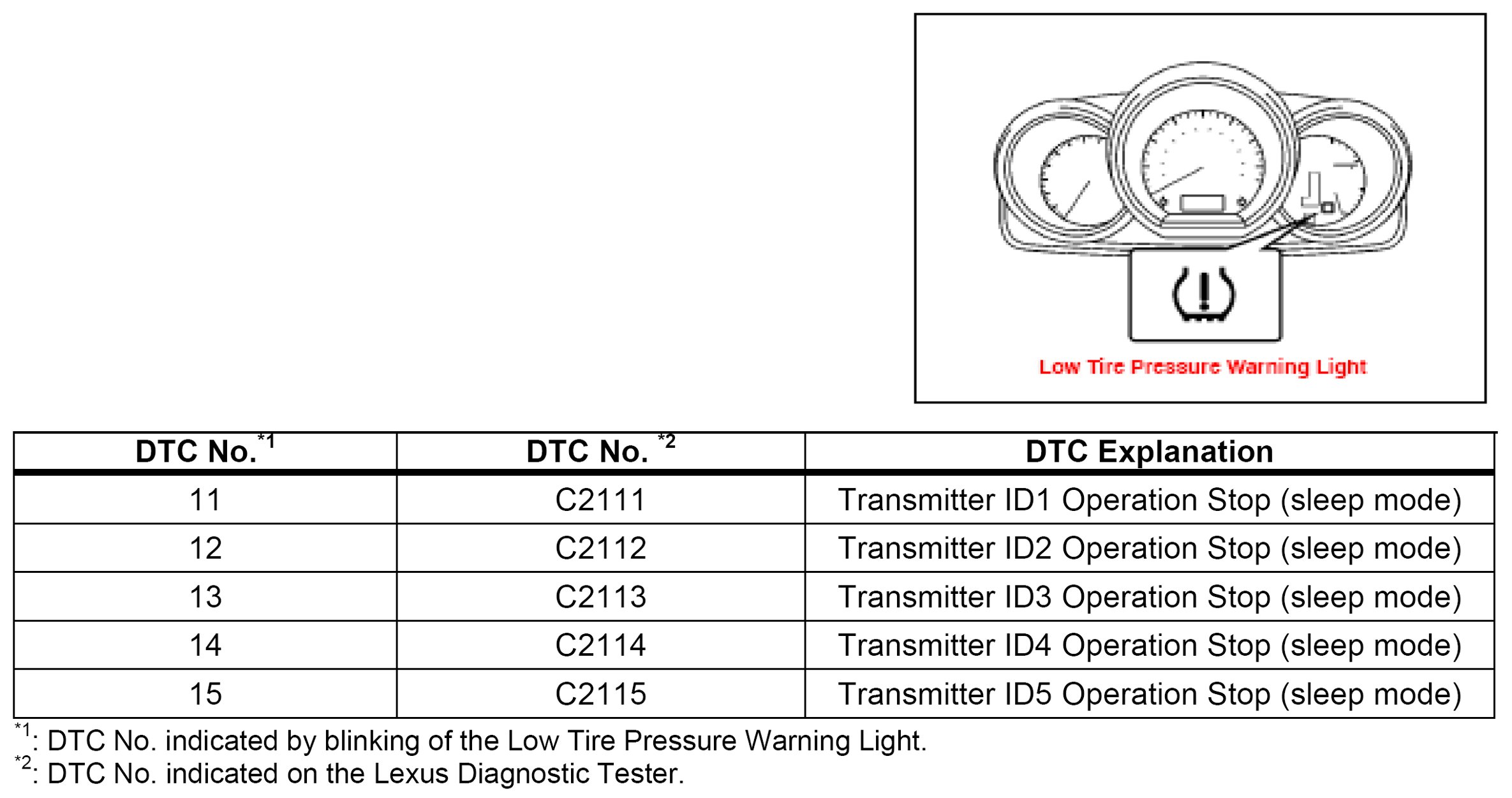 Low Tire Pressure Warning Light

| DTC No.$^{*1}$ | DTC No. $^{*2}$ | DTC Explanation |
|---|---|---|
| 11 | C2111 | Transmitter ID1 Operation Stop (sleep mode) |
| 12 | C2112 | Transmitter ID2 Operation Stop (sleep mode) |
| 13 | C2113 | Transmitter ID3 Operation Stop (sleep mode) |
| 14 | C2114 | Transmitter ID4 Operation Stop (sleep mode) |
| 15 | C2115 | Transmitter ID5 Operation Stop (sleep mode) |

$^{*1}$: DTC No. indicated by blinking of the Low Tire Pressure Warning Light.
$^{*2}$: DTC No. indicated on the Lexus Diagnostic Tester.