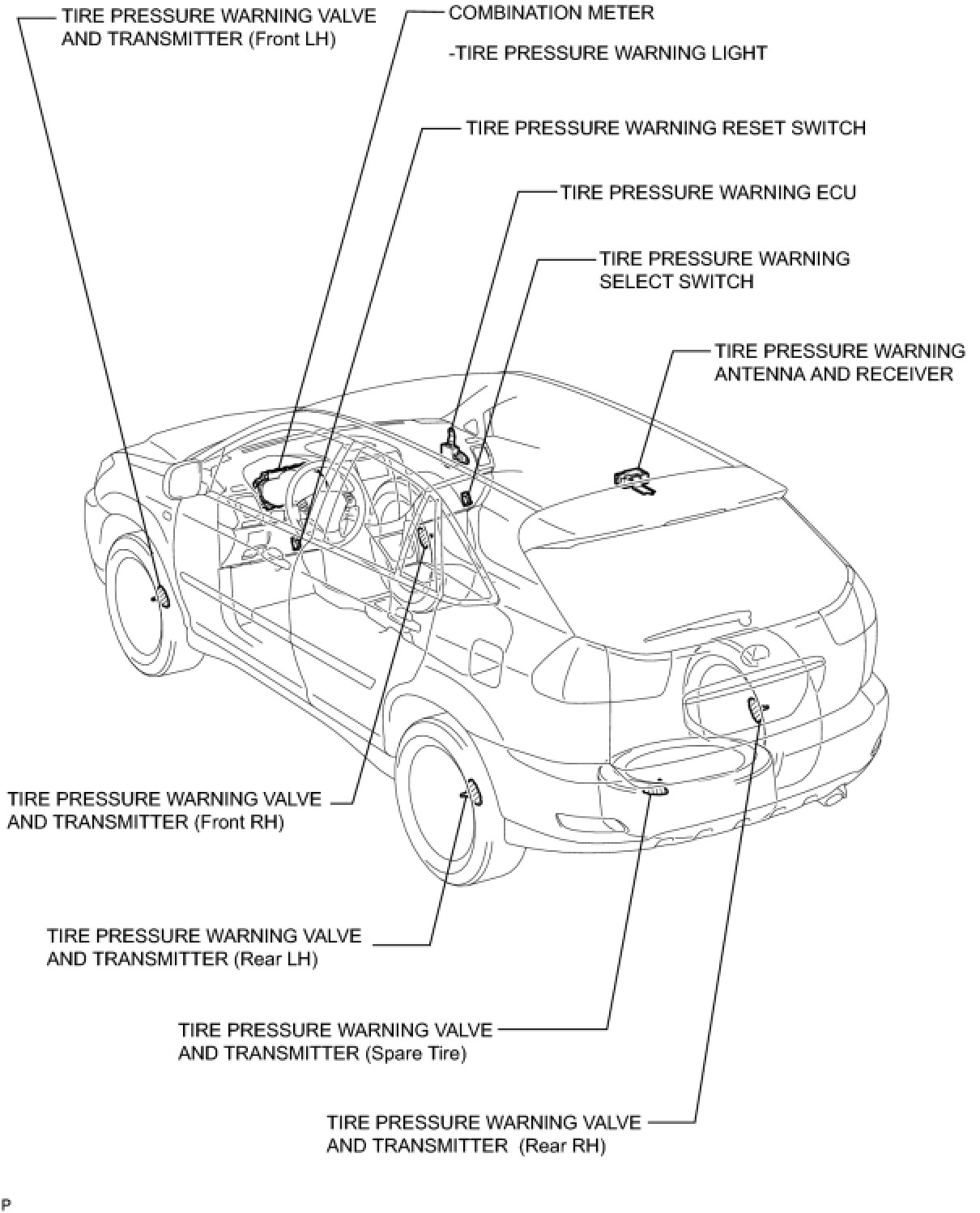 TIRE PRESSURE WARNING VALVE AND TRANSMITTER (Front LH)

COMBINATION METER

-TIRE PRESSURE WARNING LIGHT

TIRE PRESSURE WARNING RESET SWITCH

TIRE PRESSURE WARNING ECU

TIRE PRESSURE WARNING SELECT SWITCH

TIRE PRESSURE WARNING ANTENNA AND RECEIVER

TIRE PRESSURE WARNING VALVE AND TRANSMITTER (Front RH)

TIRE PRESSURE WARNING VALVE AND TRANSMITTER (Rear LH)

TIRE PRESSURE WARNING VALVE AND TRANSMITTER (Spare Tire)

TIRE PRESSURE WARNING VALVE AND TRANSMITTER (Rear RH)

P