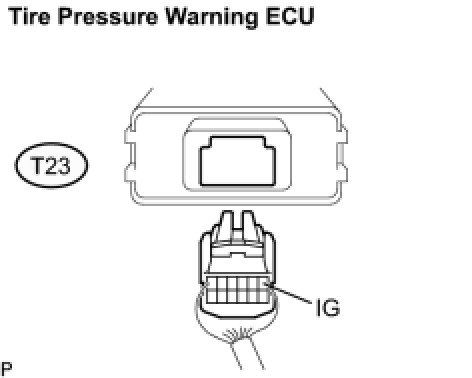 Tire Pressure Warning ECU

T23

IG

P