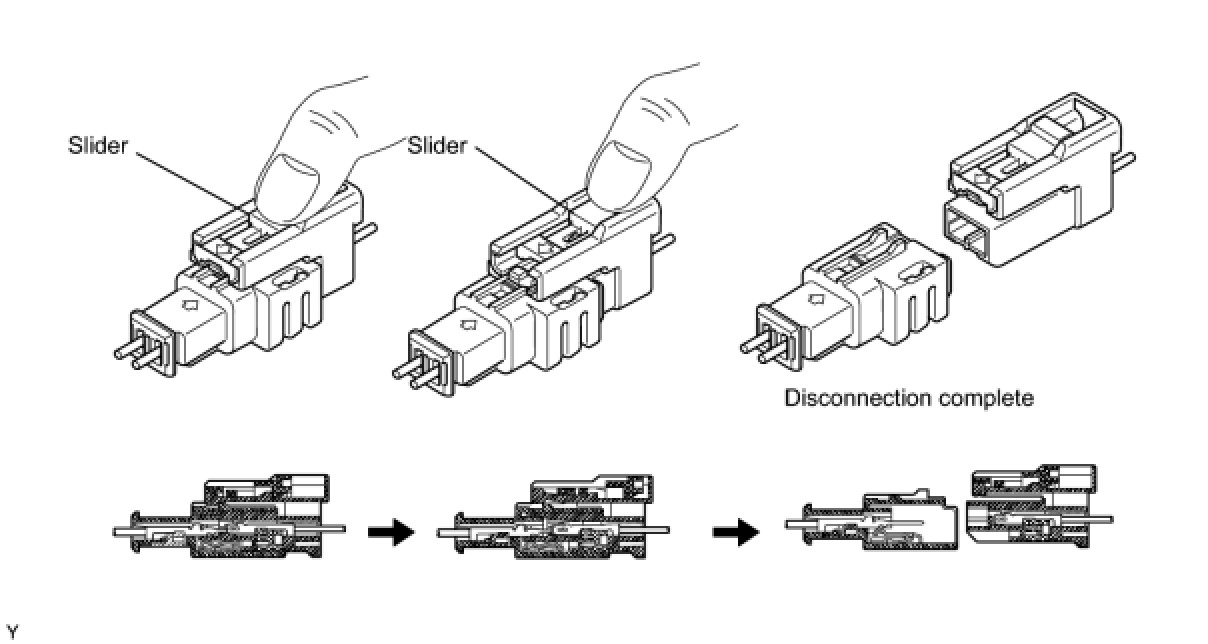 Slider

Slider

Disconnection complete

Y