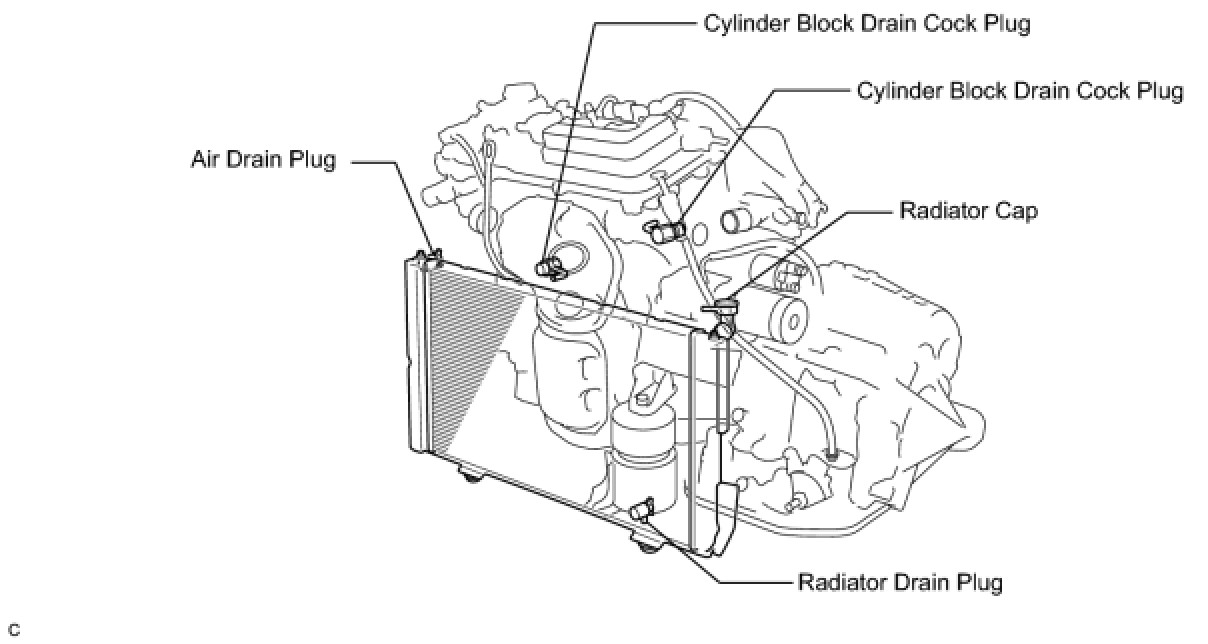 Cylinder Block Drain Cock Plug

Cylinder Block Drain Cock Plug

Air Drain Plug

Radiator Cap

Radiator Drain Plug

C