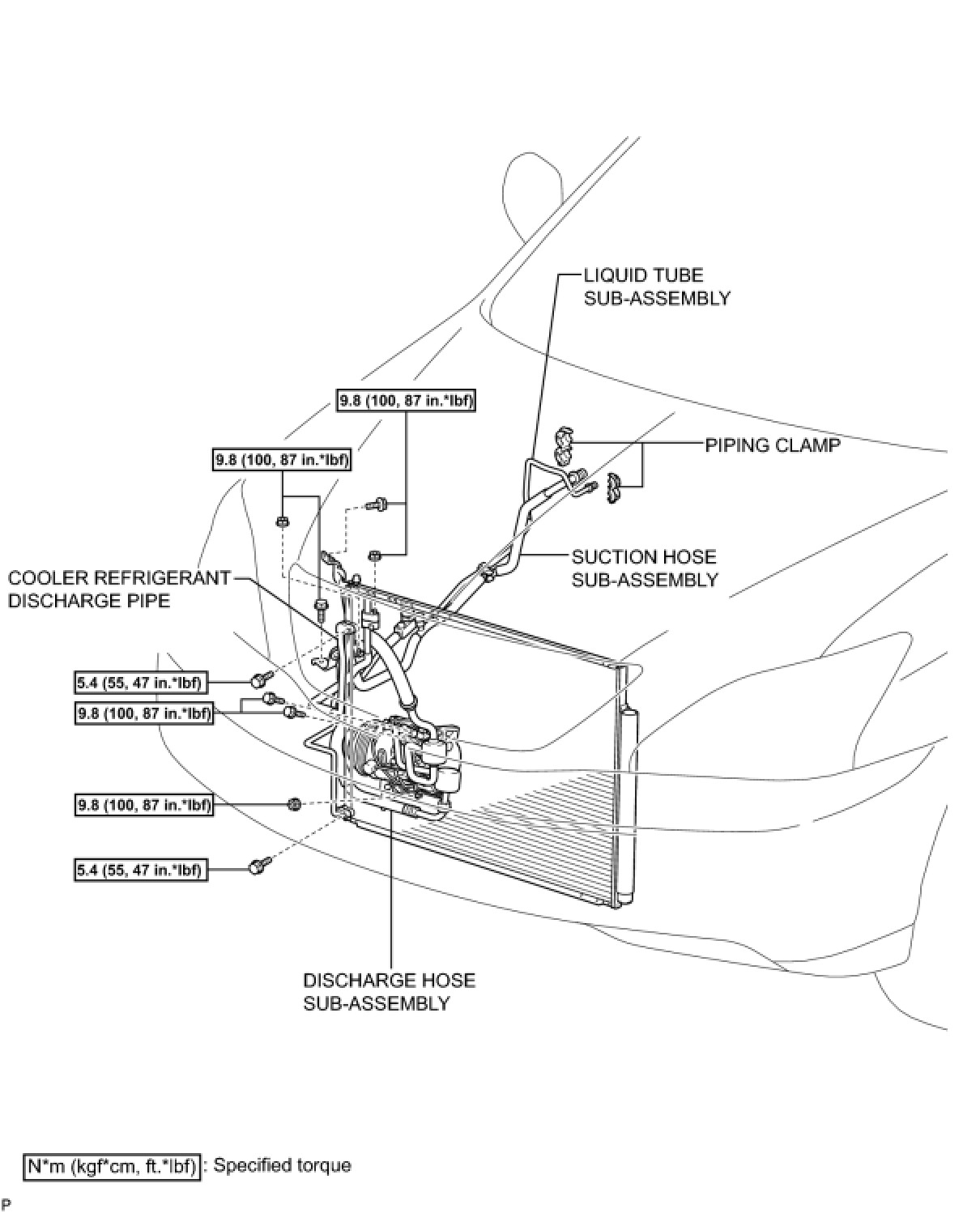 LIQUID TUBE SUB-ASSEMBLY

9.8 (100, 87 in.*lbf)

PIPING CLAMP

9.8 (100, 87 in.*lbf)

SUCTION HOSE SUB-ASSEMBLY

COOLER REFRIGERANT DISCHARGE PIPE

5.4 (55, 47 in.*lbf)

9.8 (100, 87 in.*lbf)

9.8 (100, 87 in.*lbf)

5.4 (55, 47 in.*lbf)

DISCHARGE HOSE SUB-ASSEMBLY

N*m (kgf*cm, ft.*lbf) : Specified torque

P