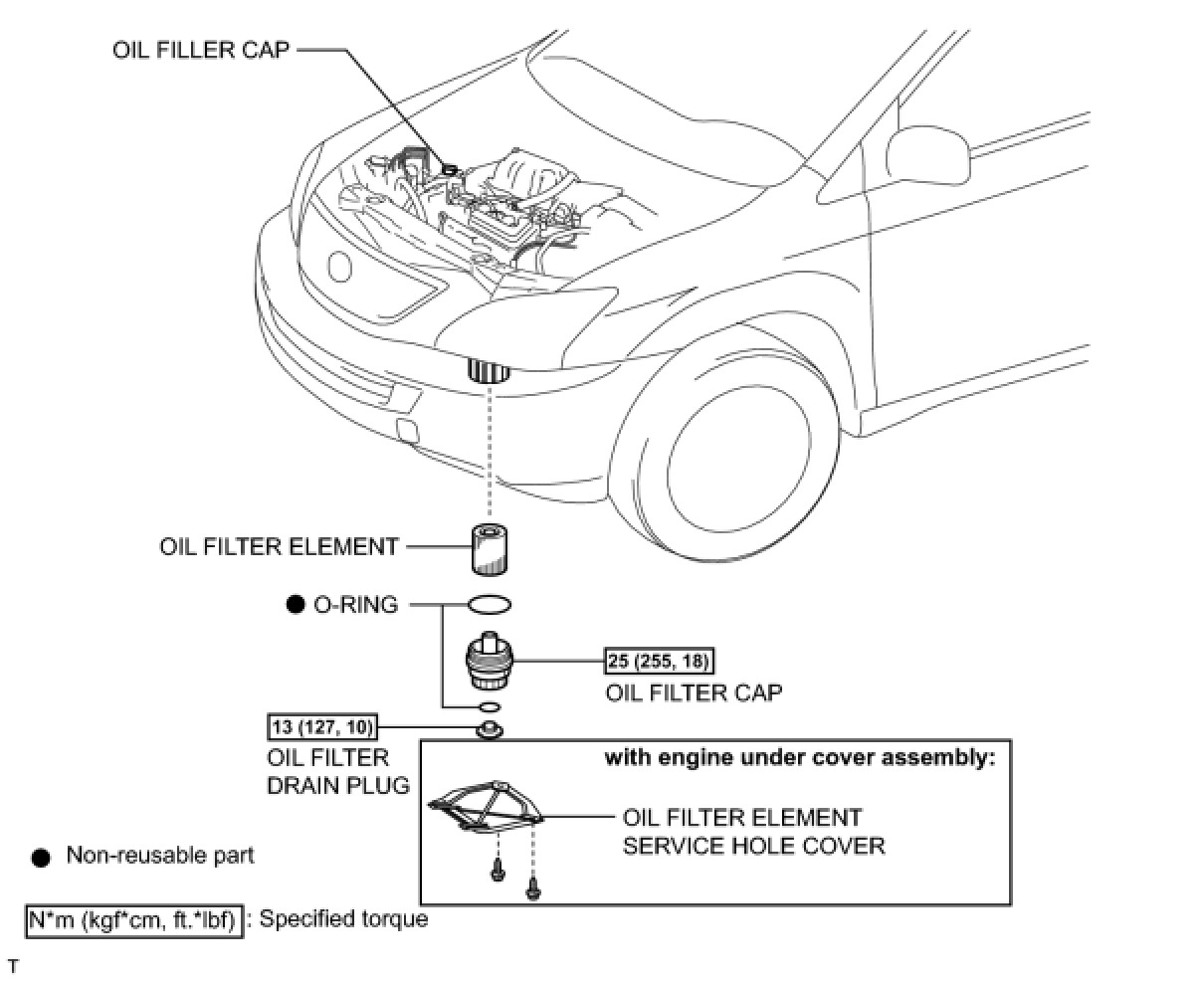 OIL FILLER CAP

OIL FILTER ELEMENT

● O-RING

25 (255, 18)
OIL FILTER CAP

13 (127, 10)
OIL FILTER DRAIN PLUG

with engine under cover assembly:

OIL FILTER ELEMENT SERVICE HOLE COVER

● Non-reusable part

N*m (kgf*cm, ft.*lbf) : Specified torque

T