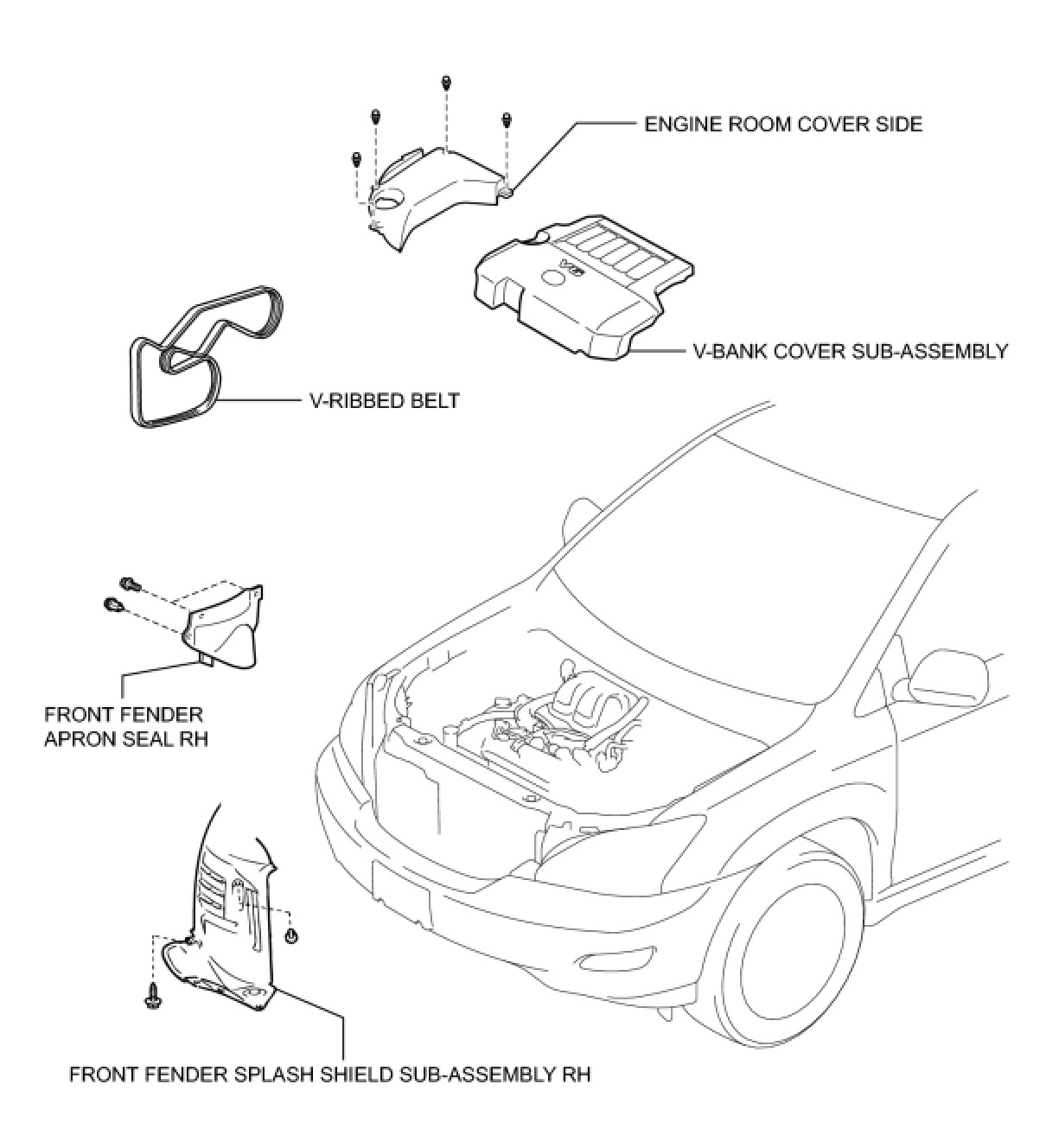 ENGINE ROOM COVER SIDE

V6

V-BANK COVER SUB-ASSEMBLY

V-RIBBED BELT

FRONT FENDER APRON SEAL RH

FRONT FENDER SPLASH SHIELD SUB-ASSEMBLY RH