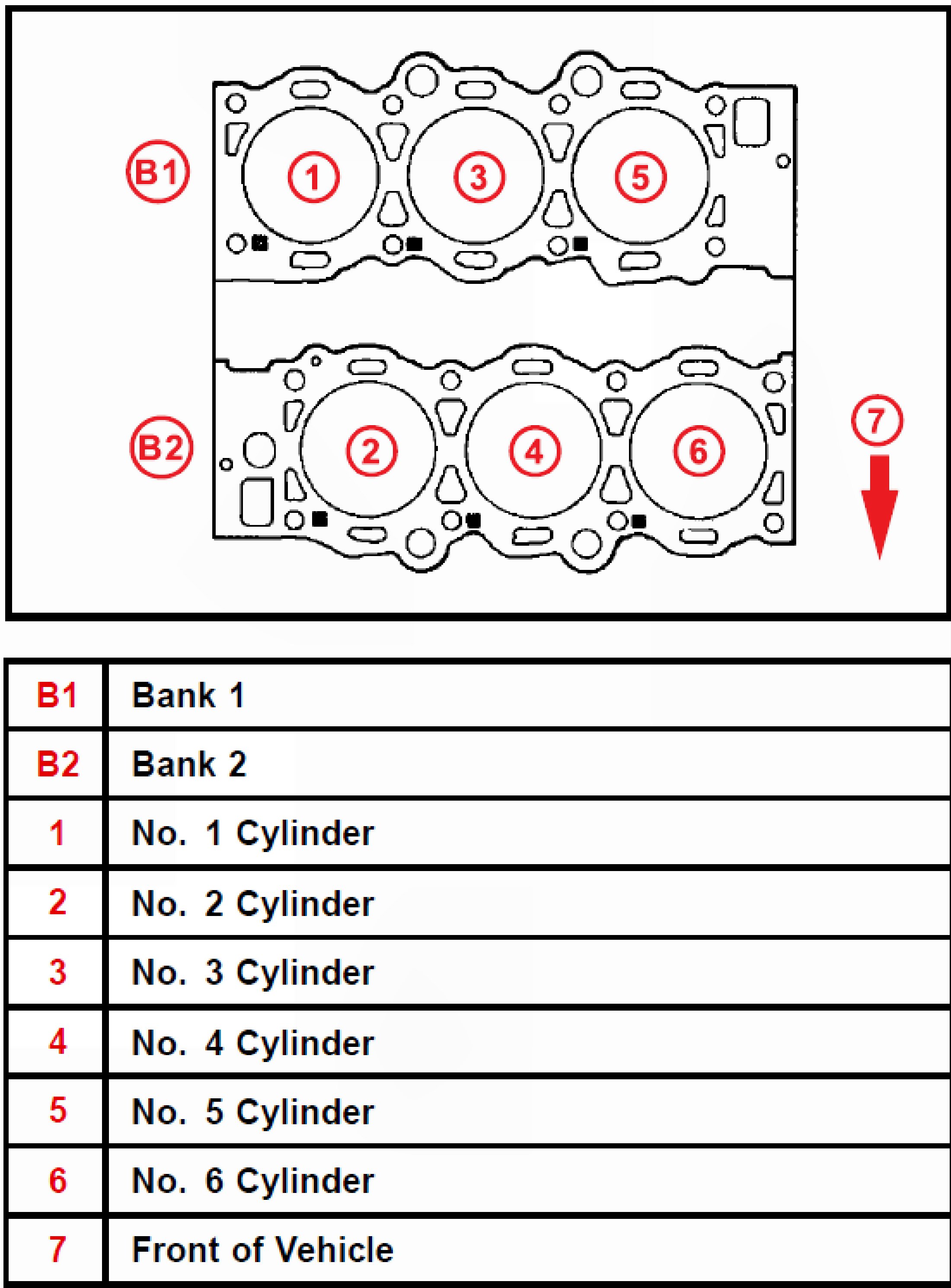 B1
1
3
5
B2
2
4
6
7

| B1 | Bank 1 |
|---|---|
| B2 | Bank 2 |
| 1 | No. 1 Cylinder |
| 2 | No. 2 Cylinder |
| 3 | No. 3 Cylinder |
| 4 | No. 4 Cylinder |
| 5 | No. 5 Cylinder |
| 6 | No. 6 Cylinder |
| 7 | Front of Vehicle |