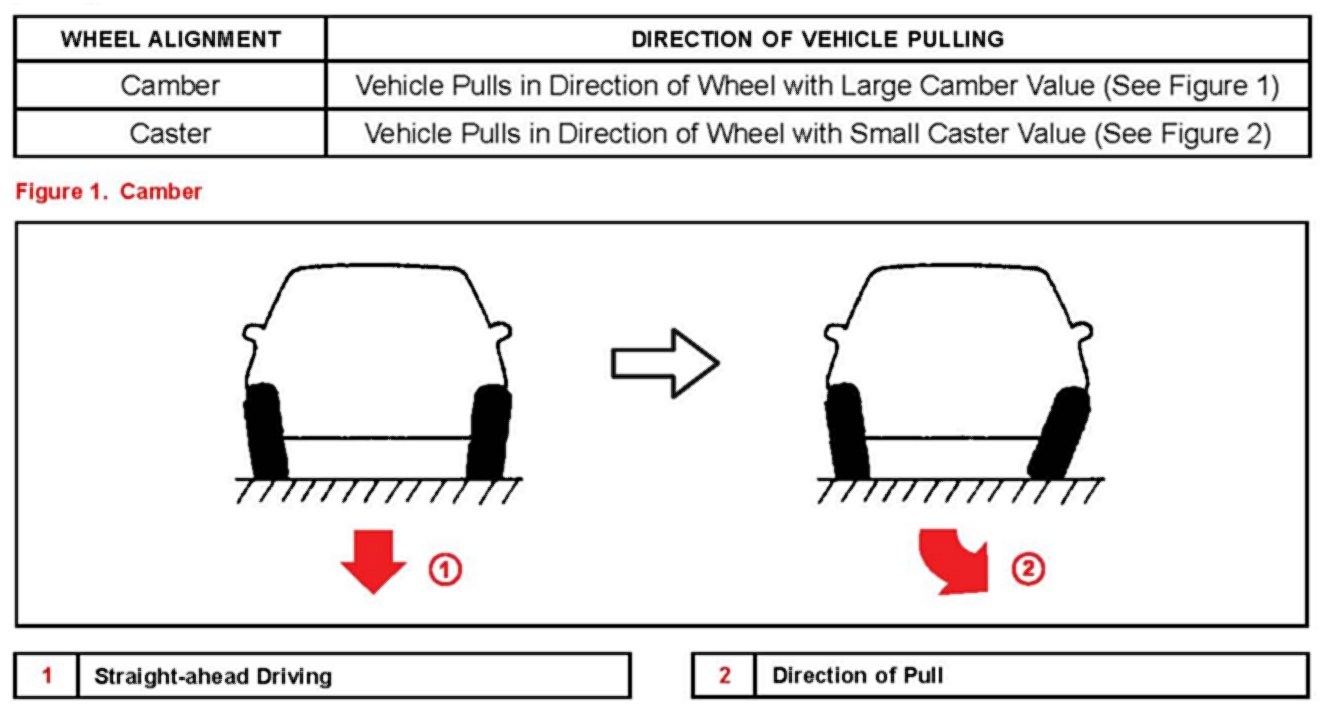 | WHEEL ALIGNMENT | DIRECTION OF VEHICLE PULLING |
|---|---|
| Camber | Vehicle Pulls in Direction of Wheel with Large Camber Value (See Figure 1) |
| Caster | Vehicle Pulls in Direction of Wheel with Small Caster Value (See Figure 2) |

Figure 1. Camber

1

2

| 1 | Straight-ahead Driving |
|---|---|

| 2 | Direction of Pull |
|---|---|