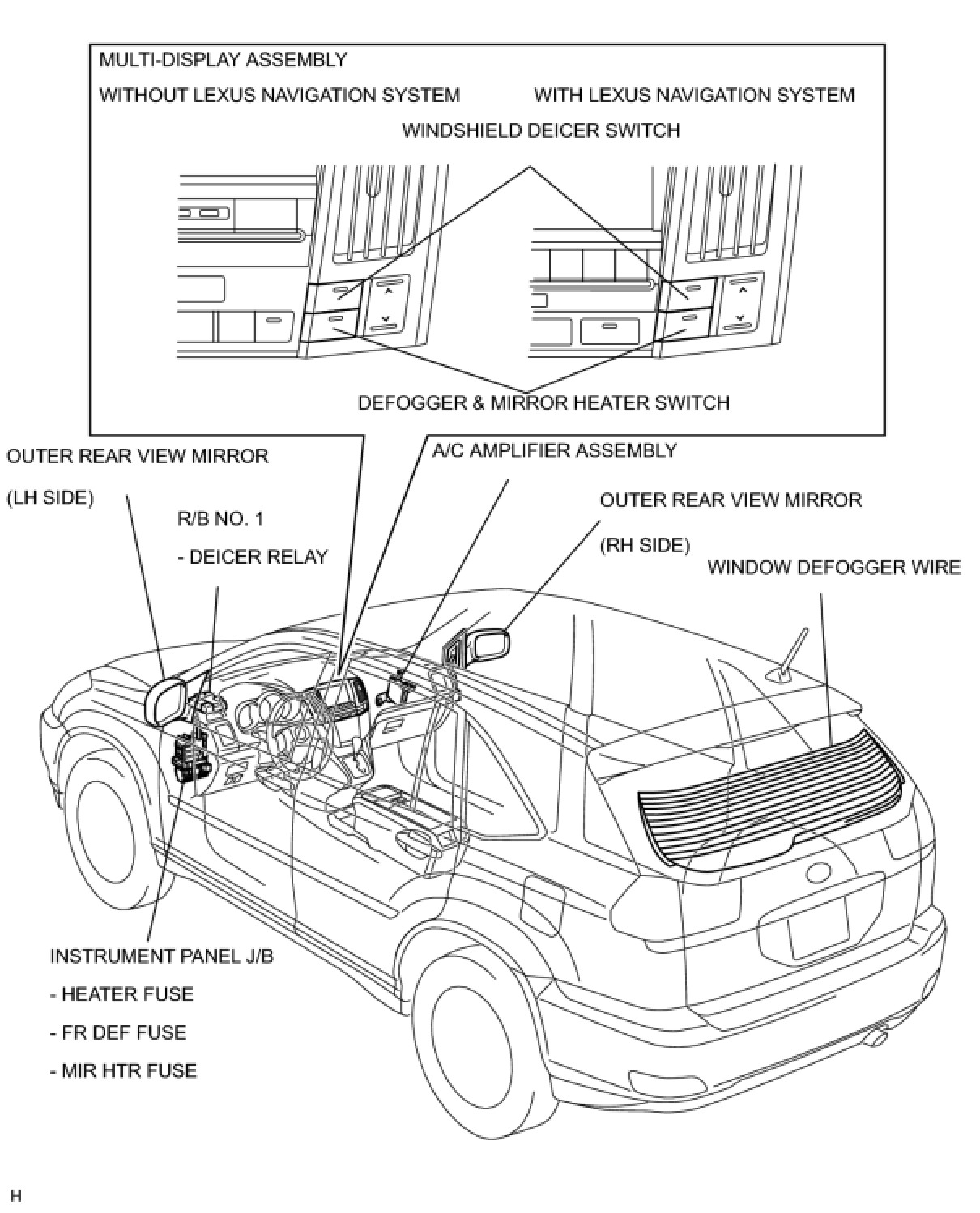 MULTI-DISPLAY ASSEMBLY

WITHOUT LEXUS NAVIGATION SYSTEM

WITH LEXUS NAVIGATION SYSTEM

WINDSHIELD DEICER SWITCH

DEFOGGER & MIRROR HEATER SWITCH

OUTER REAR VIEW MIRROR

(LH SIDE)

R/B NO. 1

- DEICER RELAY

A/C AMPLIFIER ASSEMBLY

OUTER REAR VIEW MIRROR

(RH SIDE)

WINDOW DEFOGGER WIRE

INSTRUMENT PANEL J/B

- HEATER FUSE

- FR DEF FUSE

- MIR HTR FUSE

H