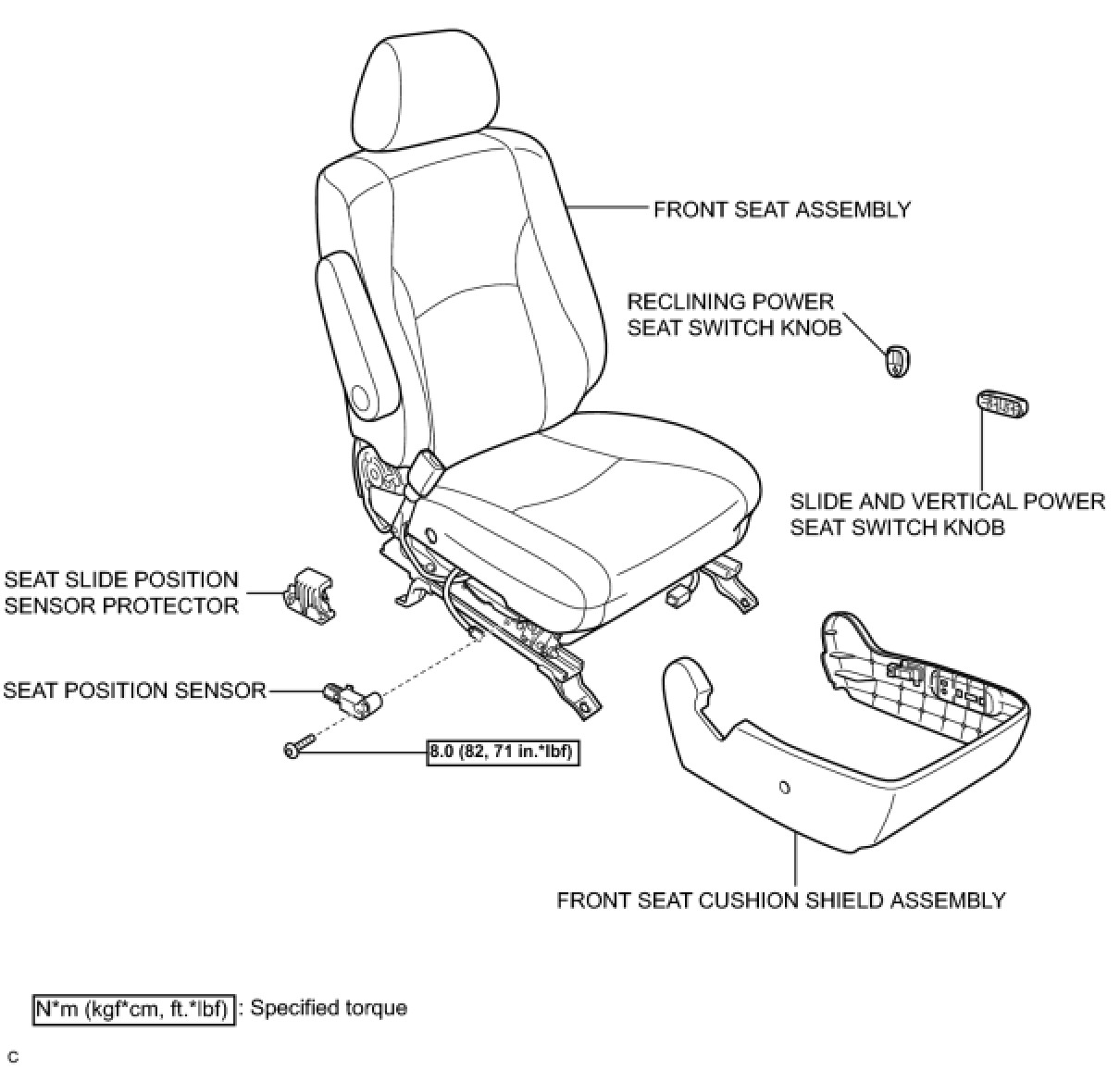 FRONT SEAT ASSEMBLY

RECLINING POWER SEAT SWITCH KNOB

SLIDE AND VERTICAL POWER SEAT SWITCH KNOB

SEAT SLIDE POSITION SENSOR PROTECTOR

SEAT POSITION SENSOR

8.0 (82, 71 in.*lbf)

FRONT SEAT CUSHION SHIELD ASSEMBLY

N*m (kgf*cm, ft.*lbf) : Specified torque

C