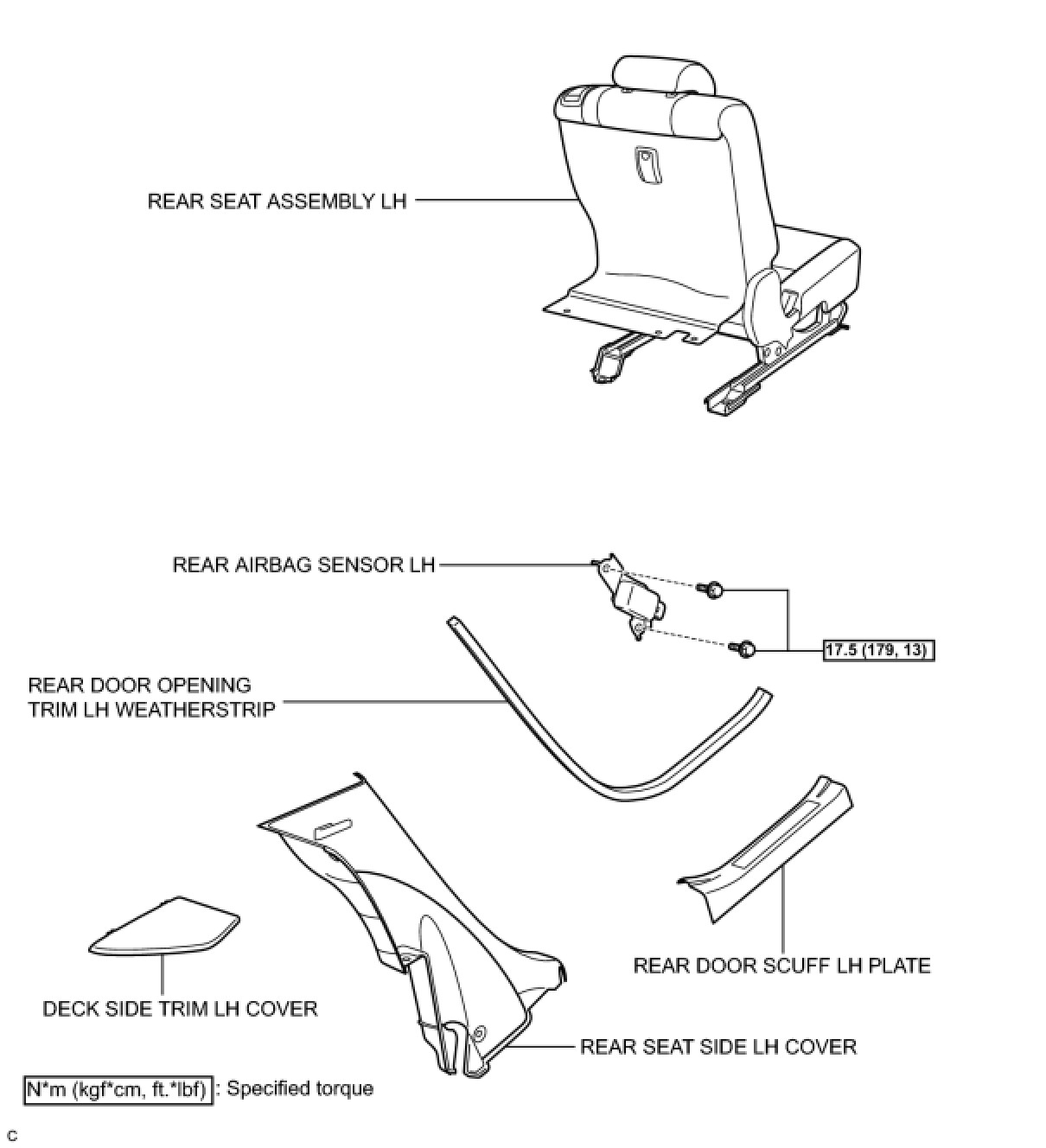 REAR SEAT ASSEMBLY LH

REAR AIRBAG SENSOR LH

17.5 (179, 13)

REAR DOOR OPENING TRIM LH WEATHERSTRIP

REAR DOOR SCUFF LH PLATE

DECK SIDE TRIM LH COVER

REAR SEAT SIDE LH COVER

N*m (kgf*cm, ft.*lbf) : Specified torque

C