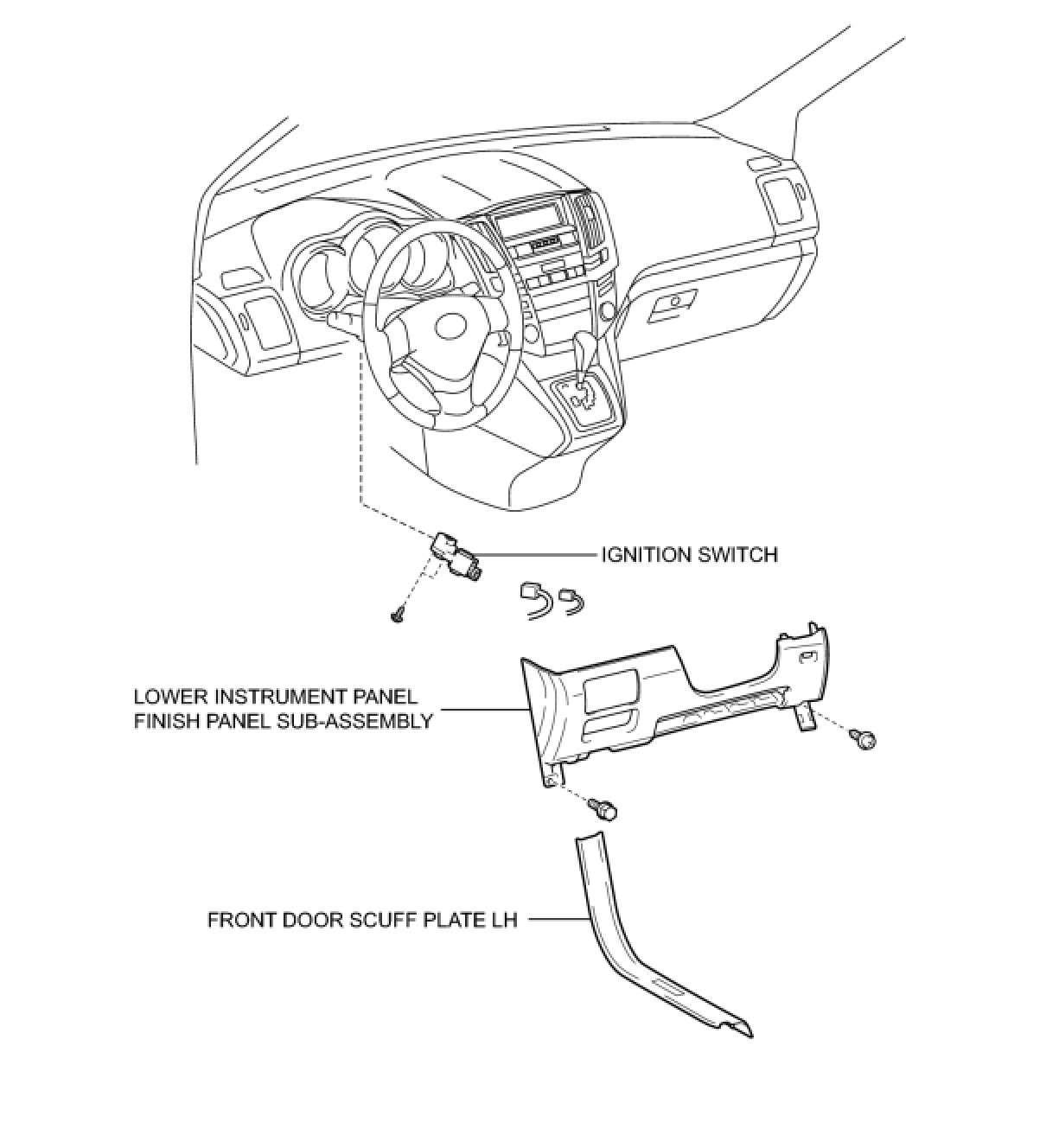 IGNITION SWITCH

LOWER INSTRUMENT PANEL
FINISH PANEL SUB-ASSEMBLY

FRONT DOOR SCUFF PLATE LH