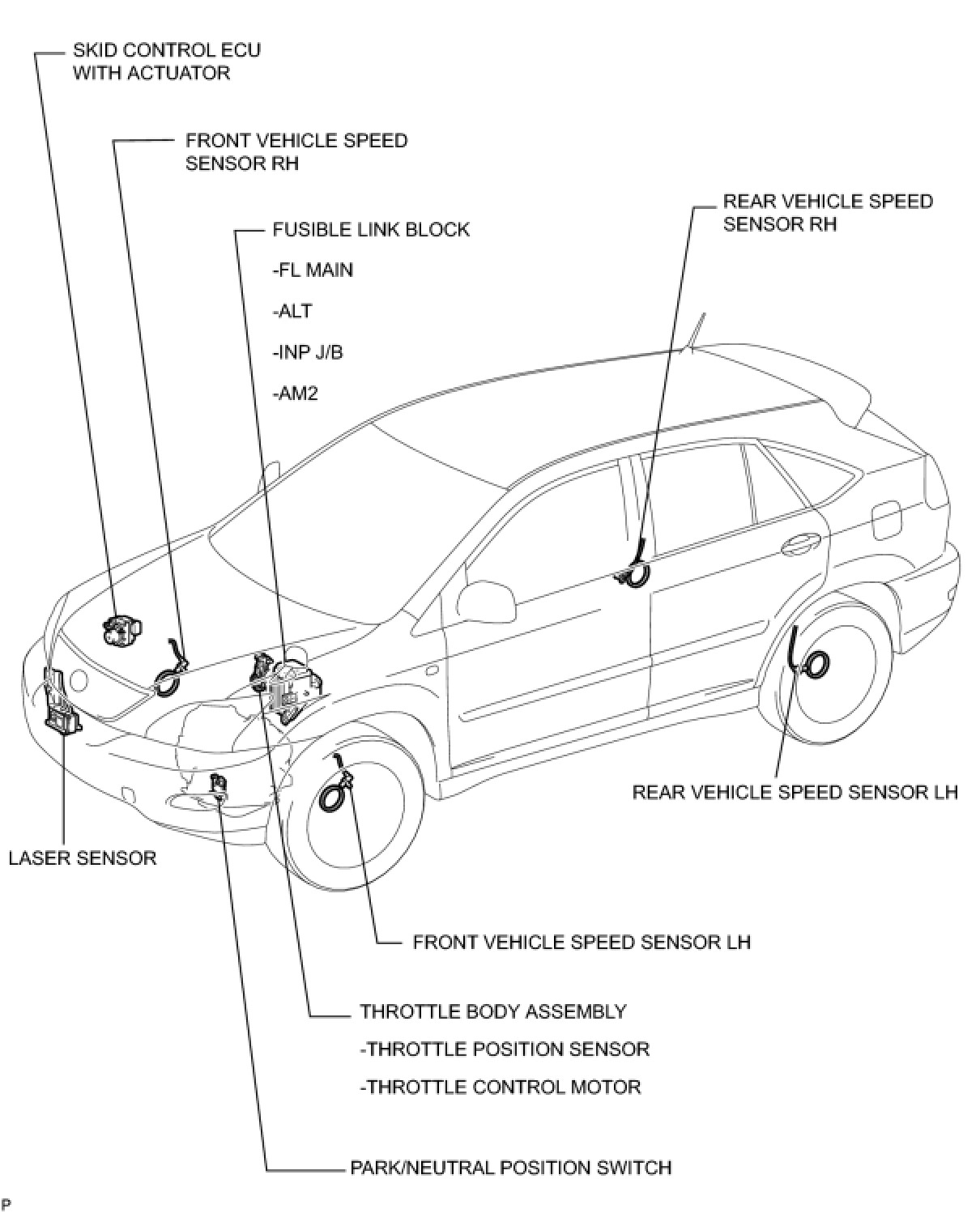 SKID CONTROL ECU
WITH ACTUATOR

FRONT VEHICLE SPEED
SENSOR RH

FUSIBLE LINK BLOCK

-FL MAIN

-ALT

-INP J/B

-AM2

REAR VEHICLE SPEED
SENSOR RH

REAR VEHICLE SPEED SENSOR LH

LASER SENSOR

FRONT VEHICLE SPEED SENSOR LH

THROTTLE BODY ASSEMBLY

-THROTTLE POSITION SENSOR

-THROTTLE CONTROL MOTOR

PARK/NEUTRAL POSITION SWITCH

P