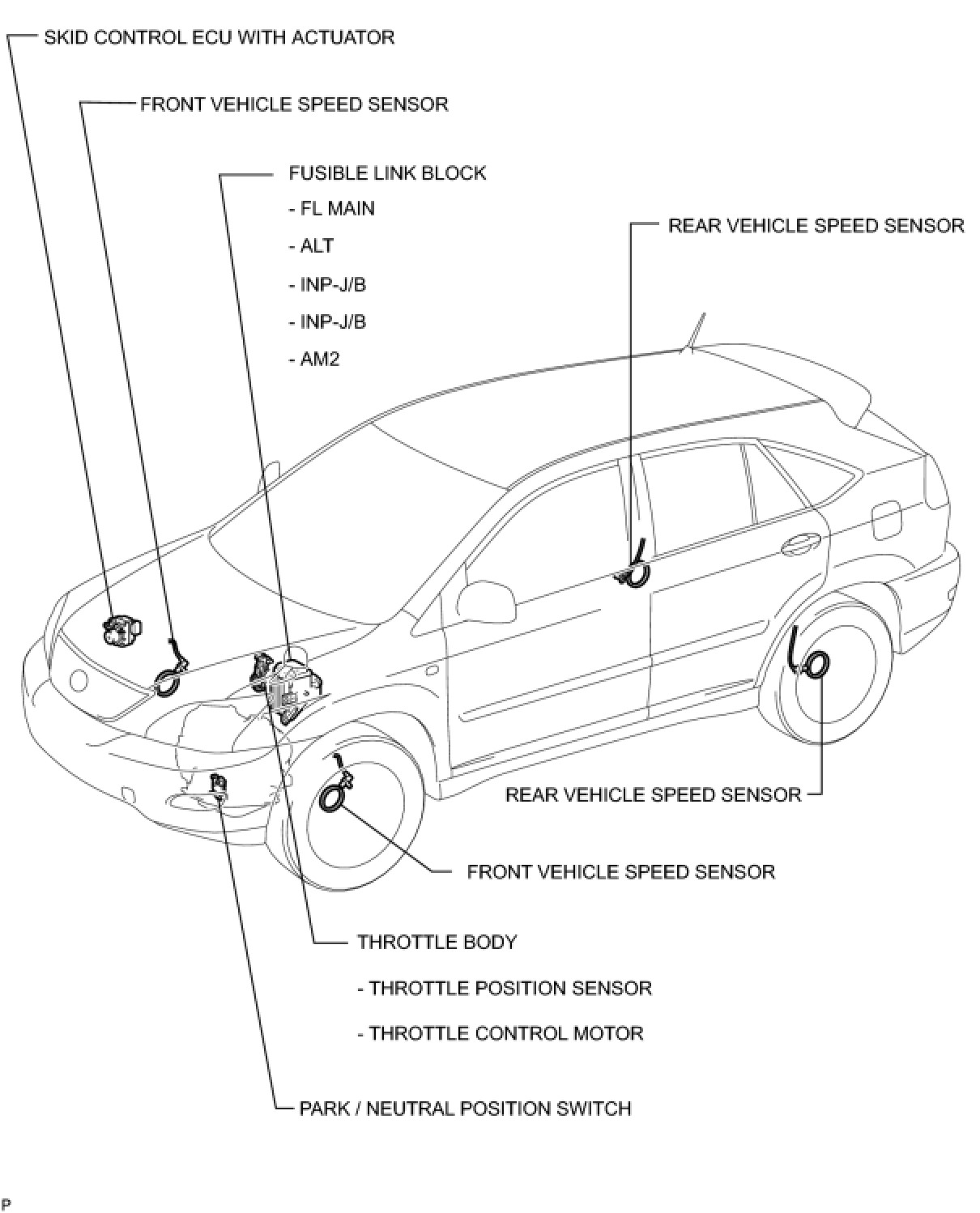 SKID CONTROL ECU WITH ACTUATOR

FRONT VEHICLE SPEED SENSOR

FUSIBLE LINK BLOCK

- FL MAIN

- ALT

- INP-J/B

- INP-J/B

- AM2

REAR VEHICLE SPEED SENSOR

REAR VEHICLE SPEED SENSOR

FRONT VEHICLE SPEED SENSOR

THROTTLE BODY

- THROTTLE POSITION SENSOR

- THROTTLE CONTROL MOTOR

PARK / NEUTRAL POSITION SWITCH

P